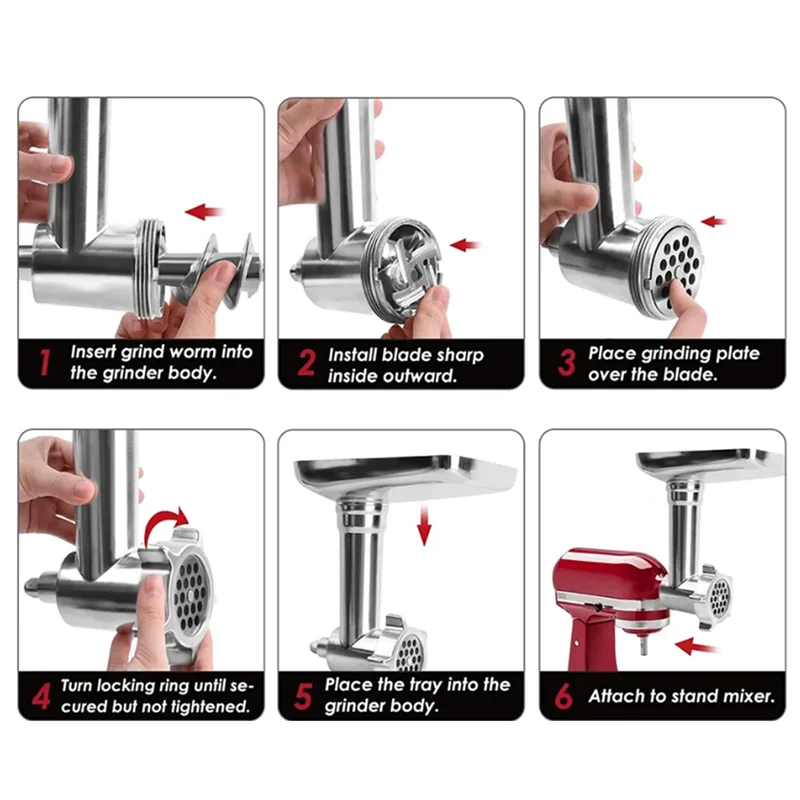 1 Insert grind worm into the grinder body.

2 Install blade sharp inside outward.

3 Place grinding plate over the blade.

4 Turn locking ring until secured but not tightened.

5 Place the tray into the grinder body.

6 Attach to stand mixer.