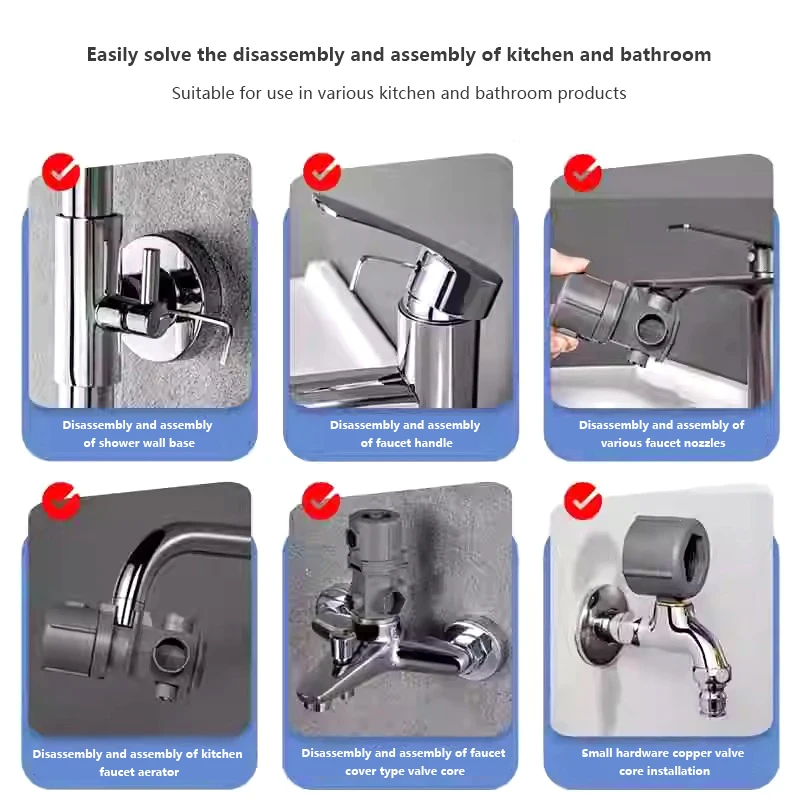 Easily solve the disassembly and assembly of kitchen and bathroom

Suitable for use in various kitchen and bathroom products

Disassembly and assembly of shower wall base

Disassembly and assembly of faucet handle

Disassembly and assembly of various faucet nozzles

Disassembly and assembly of kitchen faucet aerator

Disassembly and assembly of faucet cover type valve core

Small hardware copper valve core installation