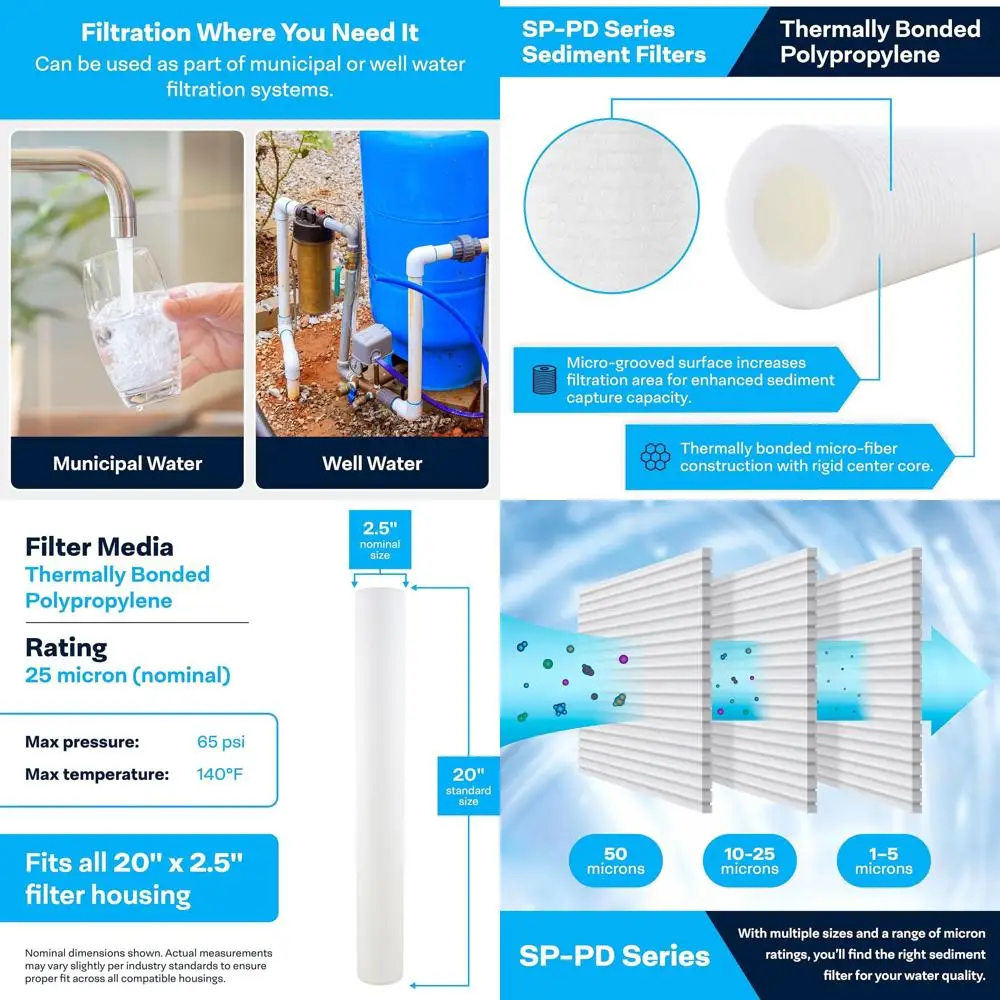 Filtration Where You Need It
Can be used as part of municipal or well water filtration systems.

Municipal Water

Well Water

SP-PD Series
Sediment Filters

Thermally Bonded
Polypropylene

Micro-grooved surface increases filtration area for enhanced sediment capture capacity.

Thermally bonded micro-fiber construction with rigid center core.

Filter Media
Thermally Bonded Polypropylene

Rating
25 micron (nominal)

Max pressure: 65 psi
Max temperature: 140°F

Fits all 20" x 2.5" filter housing

Nominal dimensions shown. Actual measurements may vary slightly per industry standards to ensure proper fit across all compatible housings.

2.5"
nominal size

20"
standard size

50
microns

10-25
microns

1-5
microns

SP-PD Series

With multiple sizes and a range of micron ratings, you'll find the right sediment filter for your water quality.