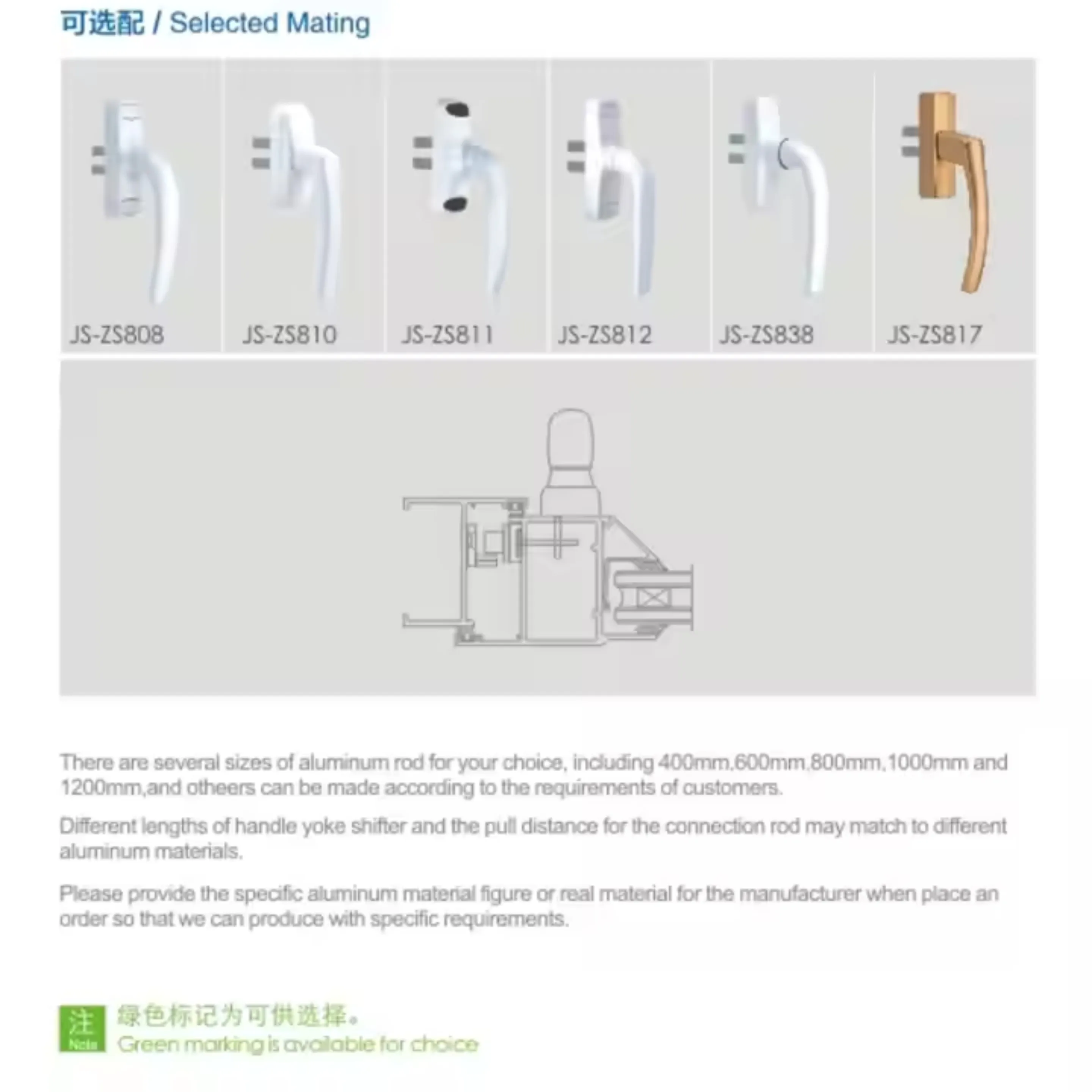 可选配 / Selected Mating

JS-ZS808

JS-ZS810

JS-ZS811

JS-ZS812

JS-ZS838

JS-ZS817

There are several sizes of aluminum rod for your choice, including 400mm,600mm,800mm,1000mm and 1200mm,and otheers can be made according to the requirements of customers.

Different lengths of handle yoke shifter and the pull distance for the connection rod may match to different aluminum materials.

Please provide the specific aluminum material figure or real material for the manufacturer when place an order so that we can produce with specific requirements.

注
Note
绿色标记为可供选择。
Green marking is available for choice