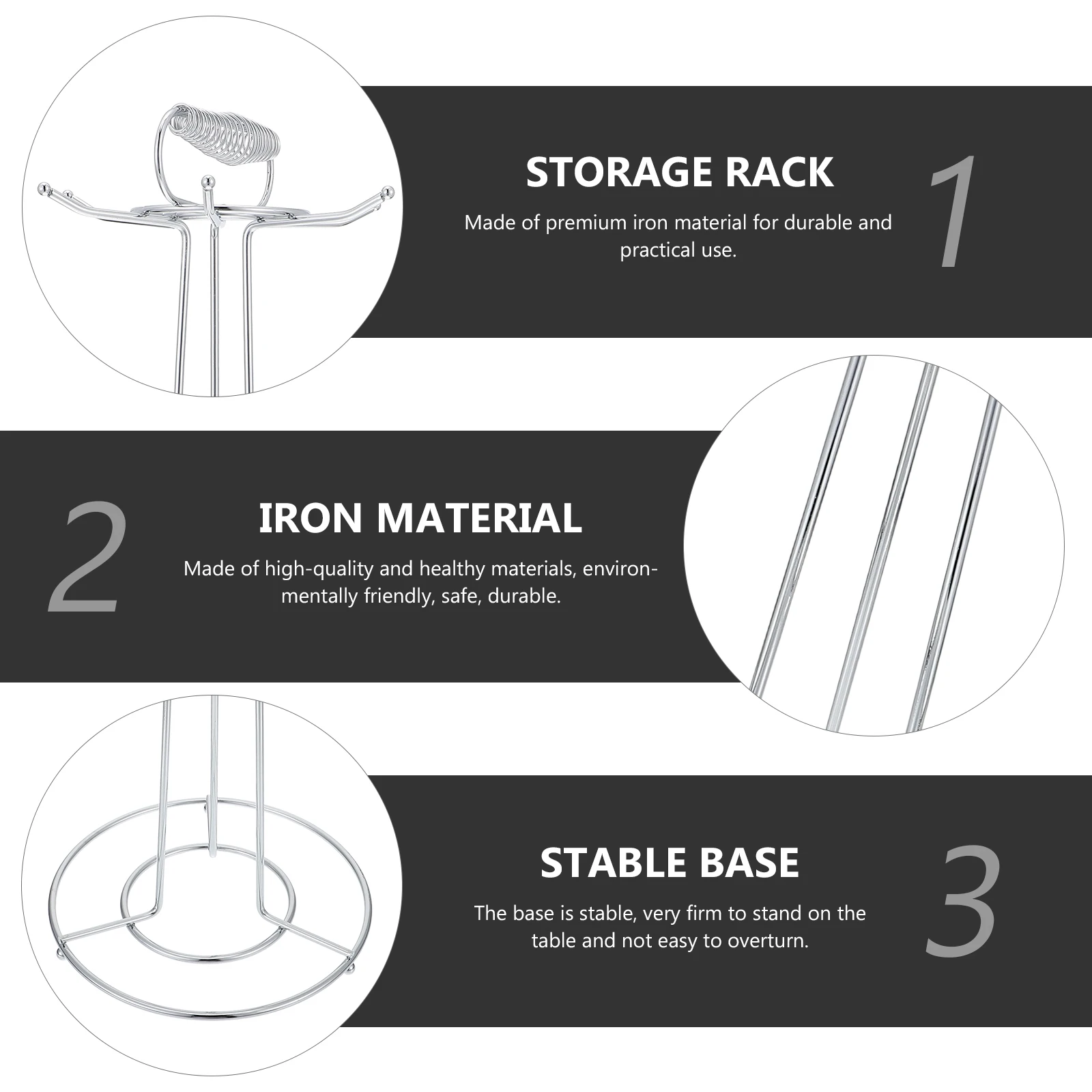 STORAGE RACK

Made of premium iron material for durable and practical use.

1

2

IRON MATERIAL

Made of high-quality and healthy materials, environmentally friendly, safe, durable.

STABLE BASE

The base is stable, very firm to stand on the table and not easy to overturn.

3