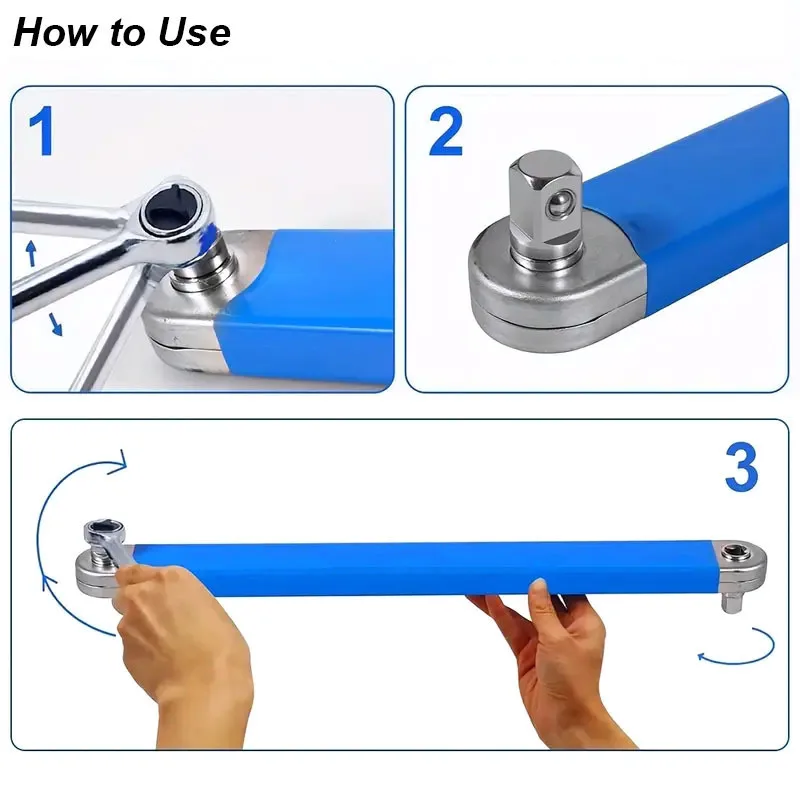 How to Use

1

2

3