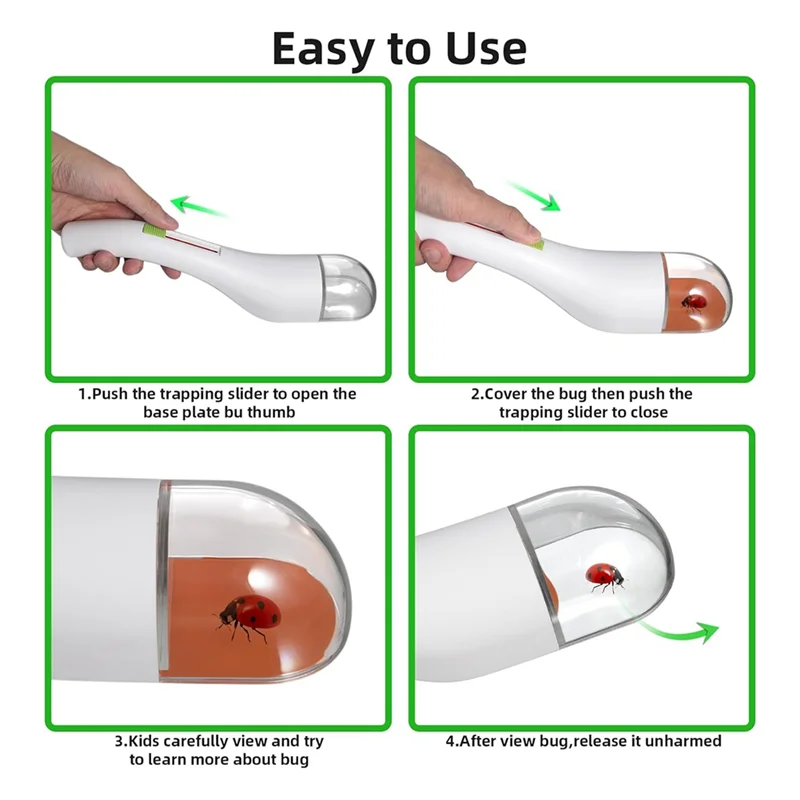 Easy to Use

1.Push the trapping slider to open the base plate bu thumb

2.Cover the bug then push the trapping slider to close

3.Kids carefully view and try to learn more about bug

4.After view bug,release it unharmed