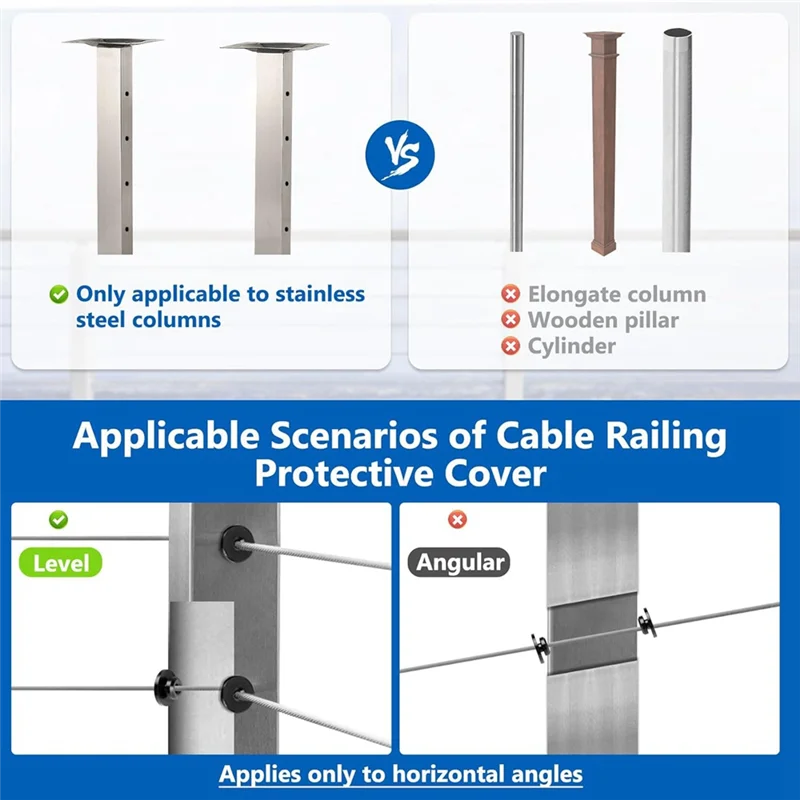 Only applicable to stainless steel columns

VS

Elongate column
Wooden pillar
Cylinder

Applicable Scenarios of Cable Railing Protective Cover

Level

Angular

Applies only to horizontal angles