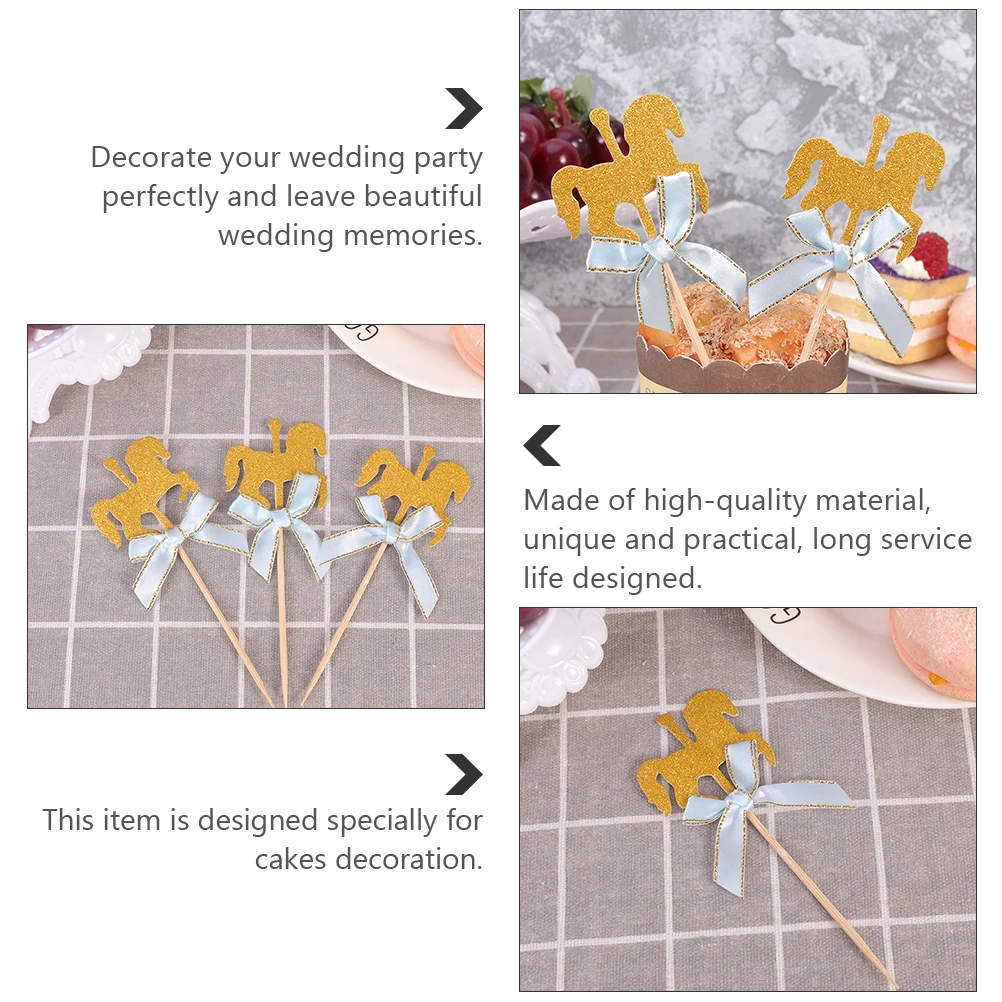 Decorate your wedding party perfectly and leave beautiful wedding memories.

Made of high-quality material, unique and practical, long service life designed.

This item is designed specially for cakes decoration.