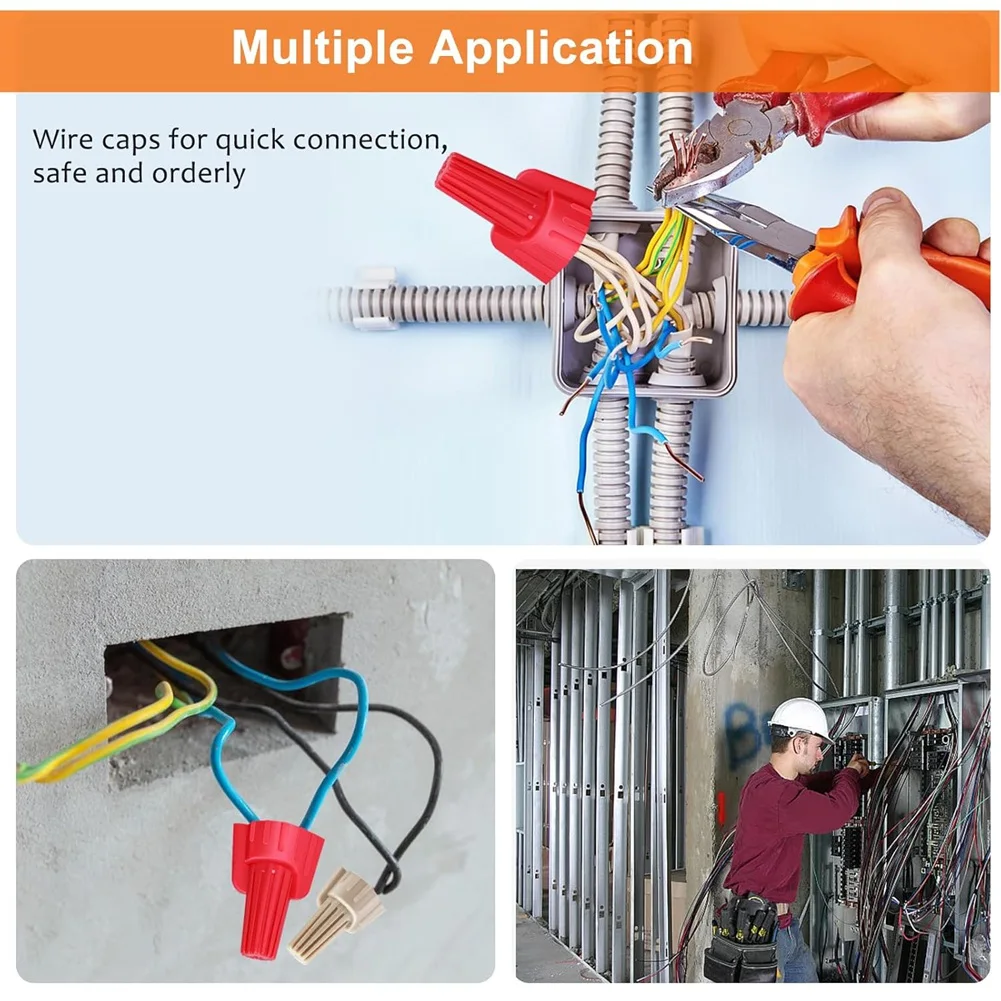 Multiple Application

Wire caps for quick connection, safe and orderly