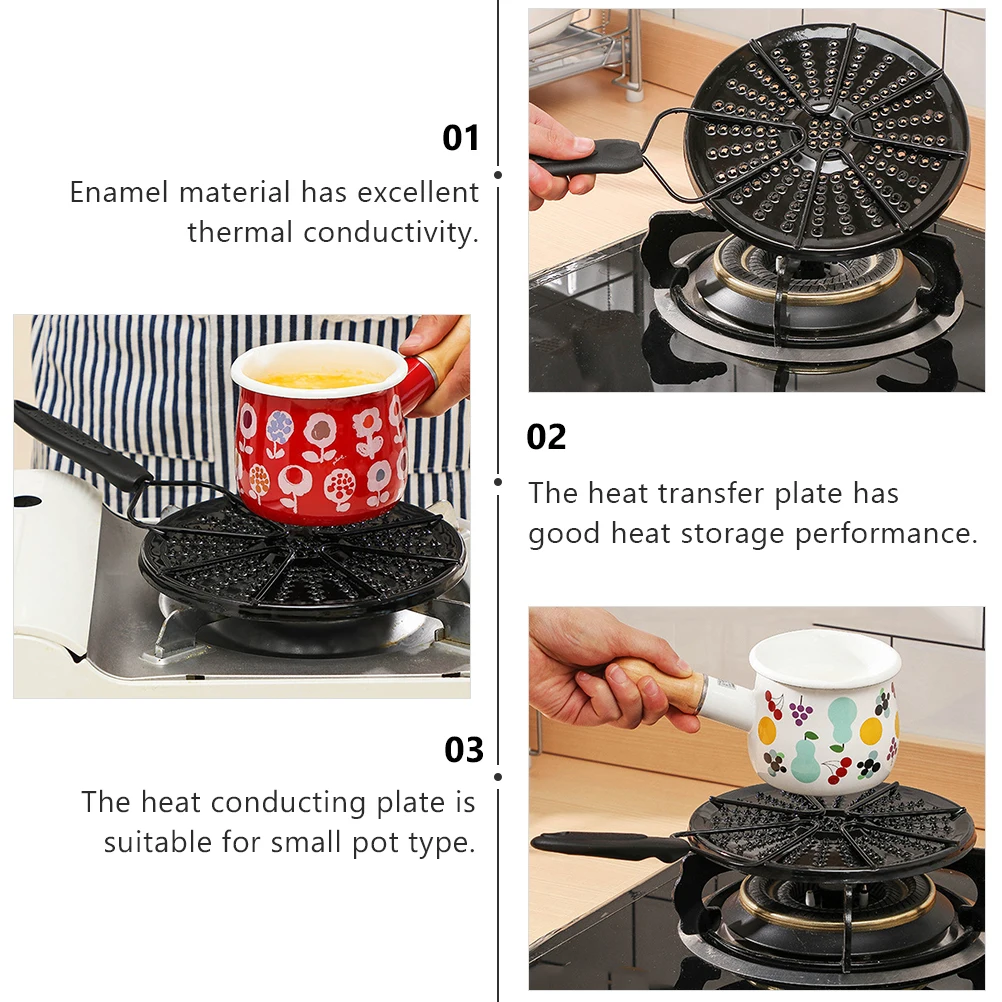 01

Enamel material has excellent thermal conductivity.

02

The heat transfer plate has good heat storage performance.

03

The heat conducting plate is suitable for small pot type.