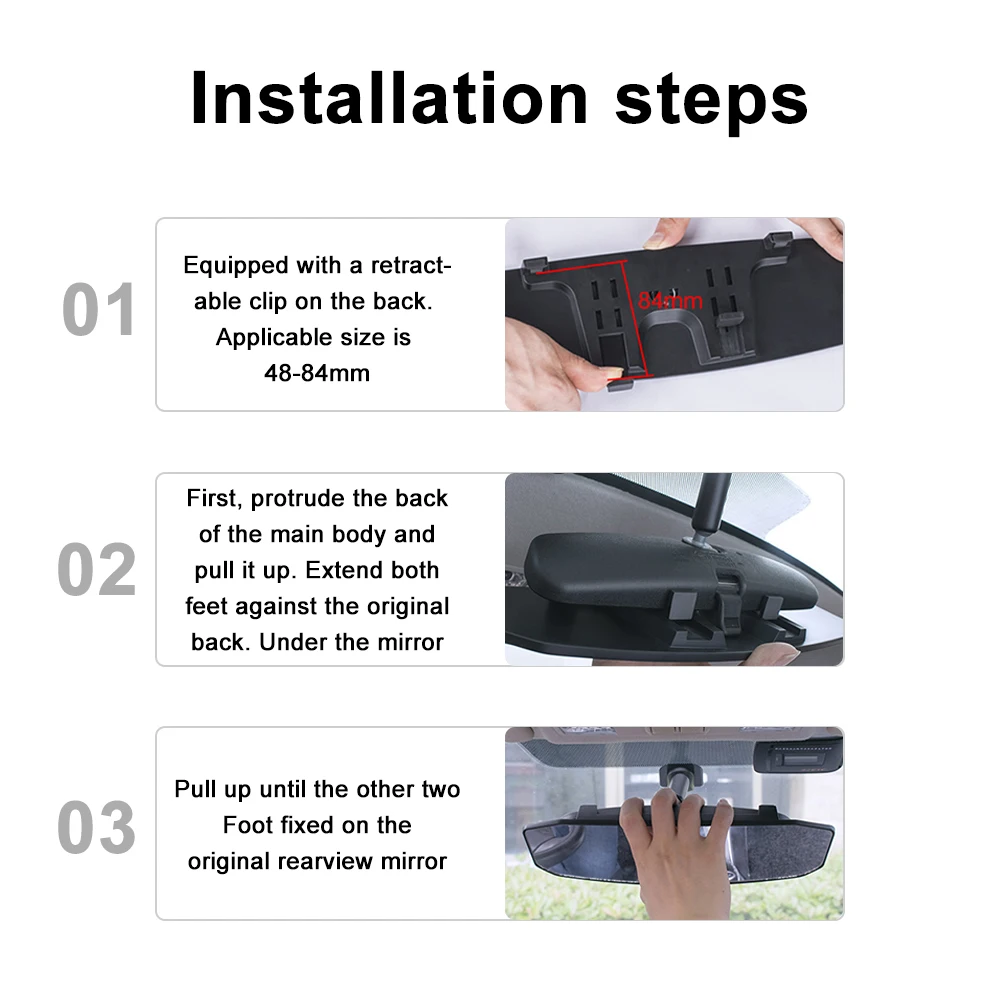 Installation steps

01

Equipped with a retractable clip on the back. Applicable size is 48-84mm

84mm

02

First, protrude the back of the main body and pull it up. Extend both feet against the original back. Under the mirror

03

Pull up until the other two Foot fixed on the original rearview mirror