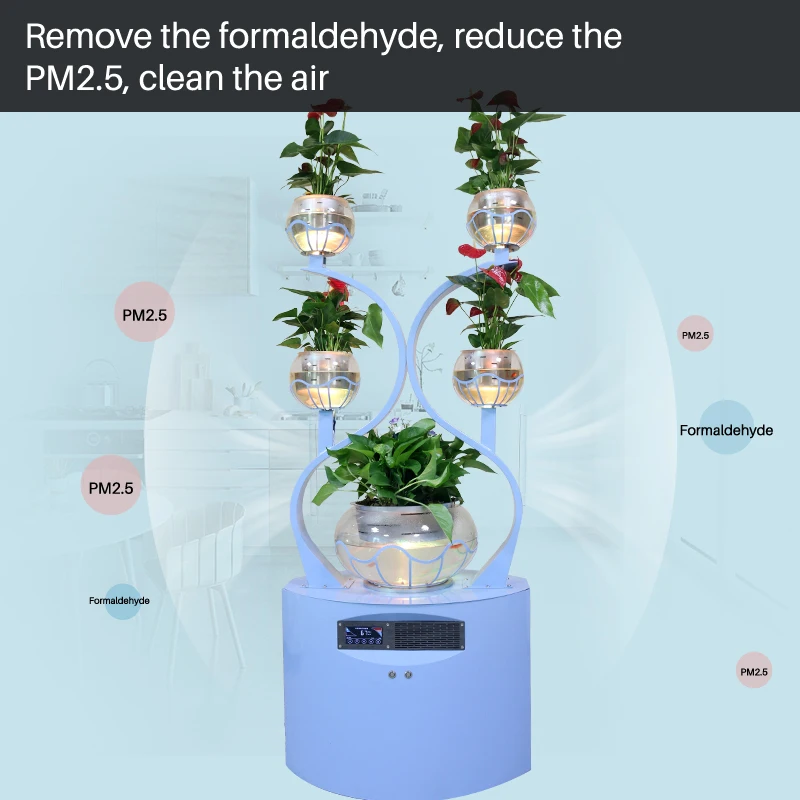 Remove the formaldehyde, reduce the PM2.5, clean the air

PM2.5

PM2.5

Formaldehyde

PM2.5

Formaldehyde

PM2.5