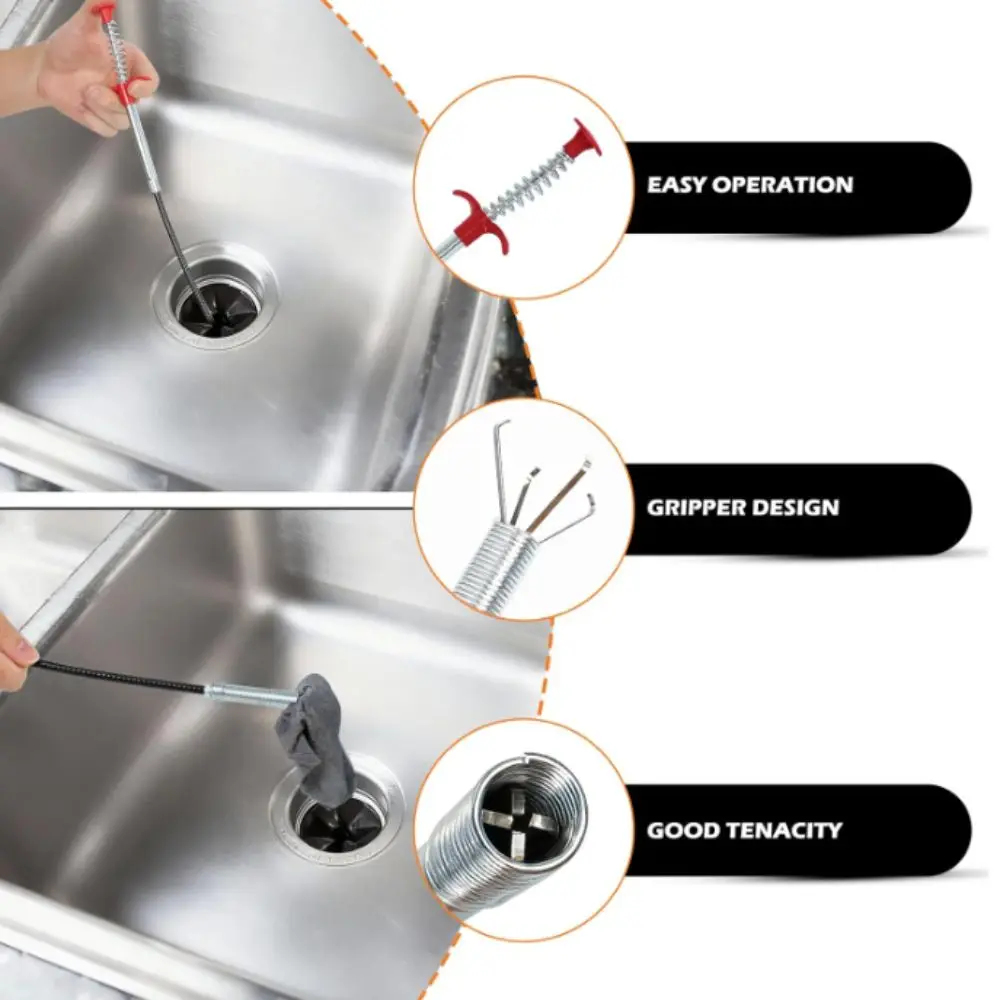 EASY OPERATION

GRIPPER DESIGN

GOOD TENACITY