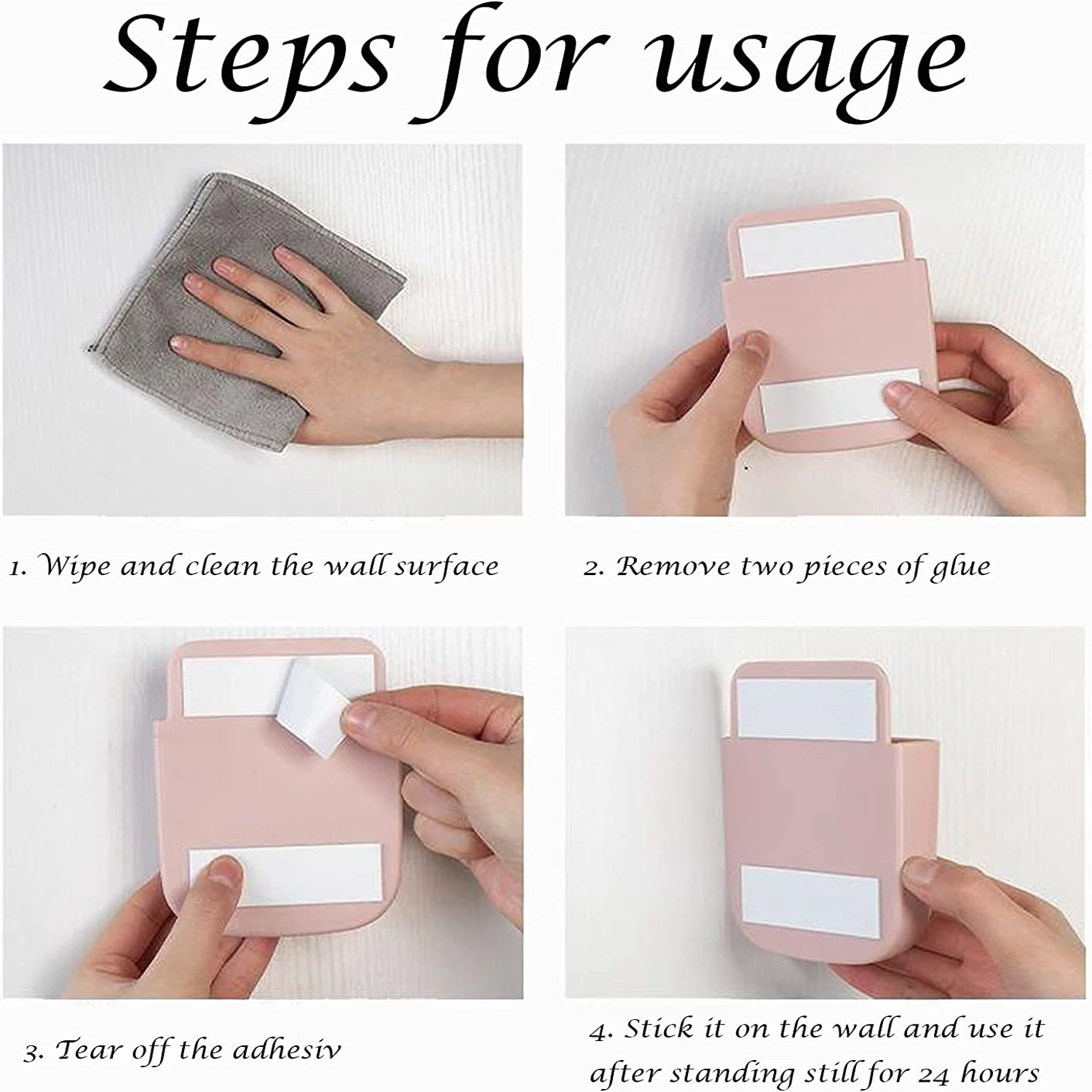 Steps for usage

1. Wipe and clean the wall surface

2. Remove two pieces of glue

3. Tear off the adhesiv

4. Stick it on the wall and use it after standing still for 24 hours