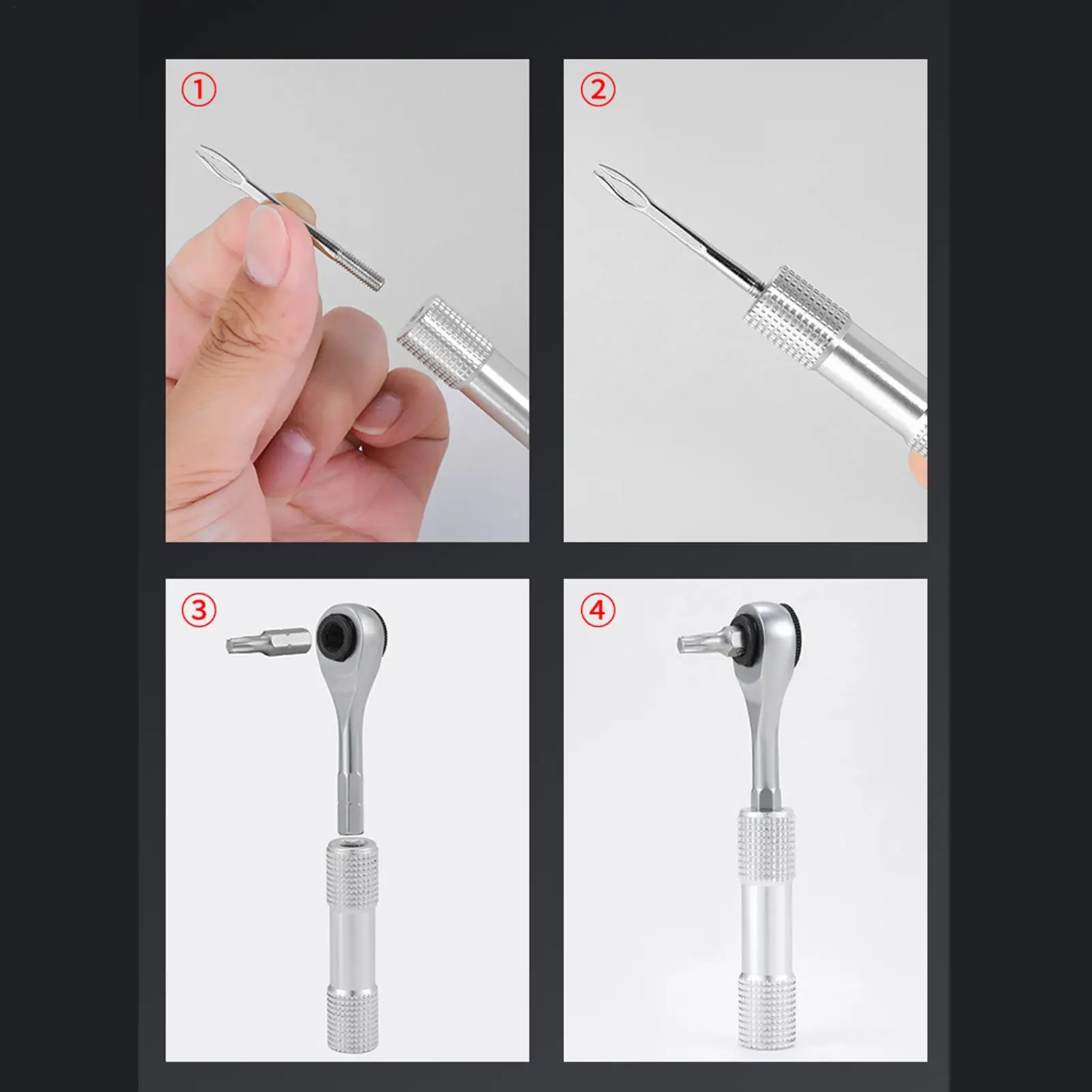 ①

②

③

④