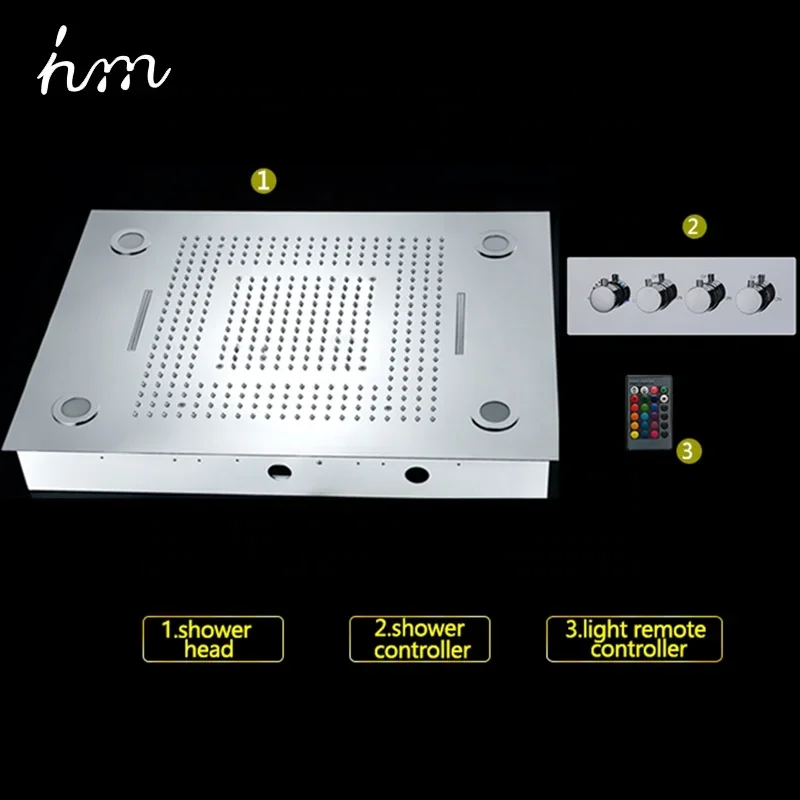 hm

1

2

3

1.shower head

2.shower controller

3.light remote controller