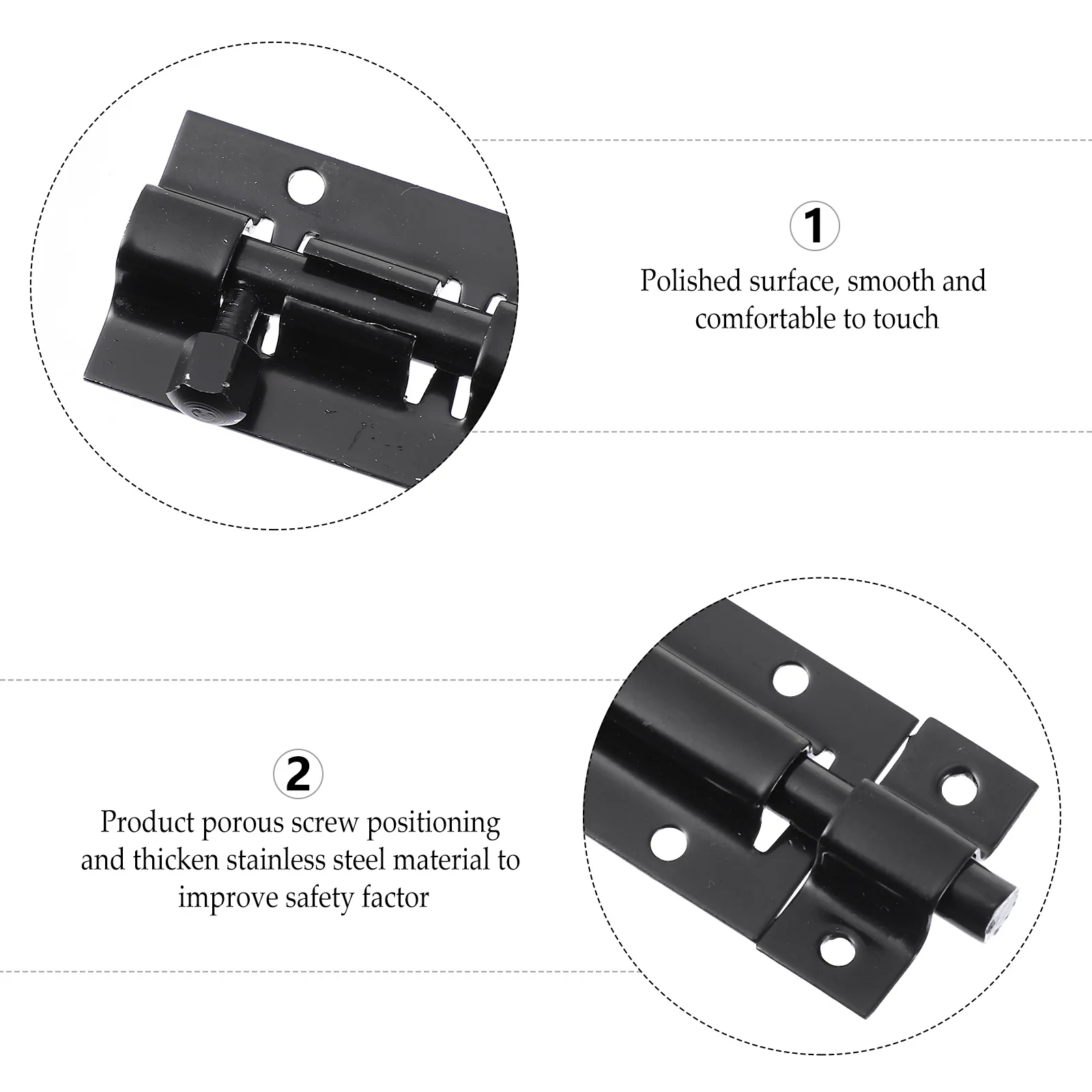 1

Polished surface, smooth and comfortable to touch

2

Product porous screw positioning and thicken stainless steel material to improve safety factor