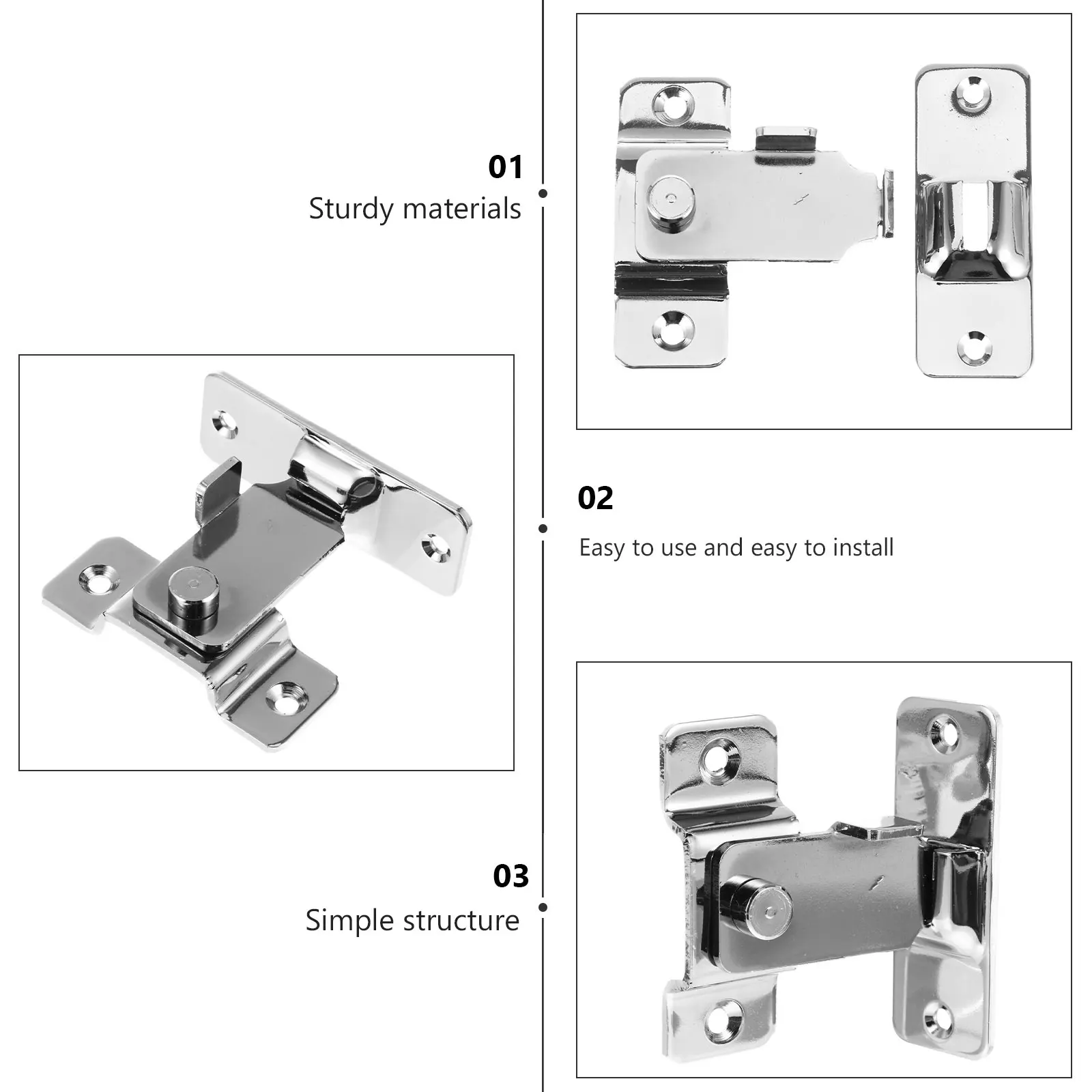 01
Sturdy materials

02
Easy to use and easy to install

03
Simple structure