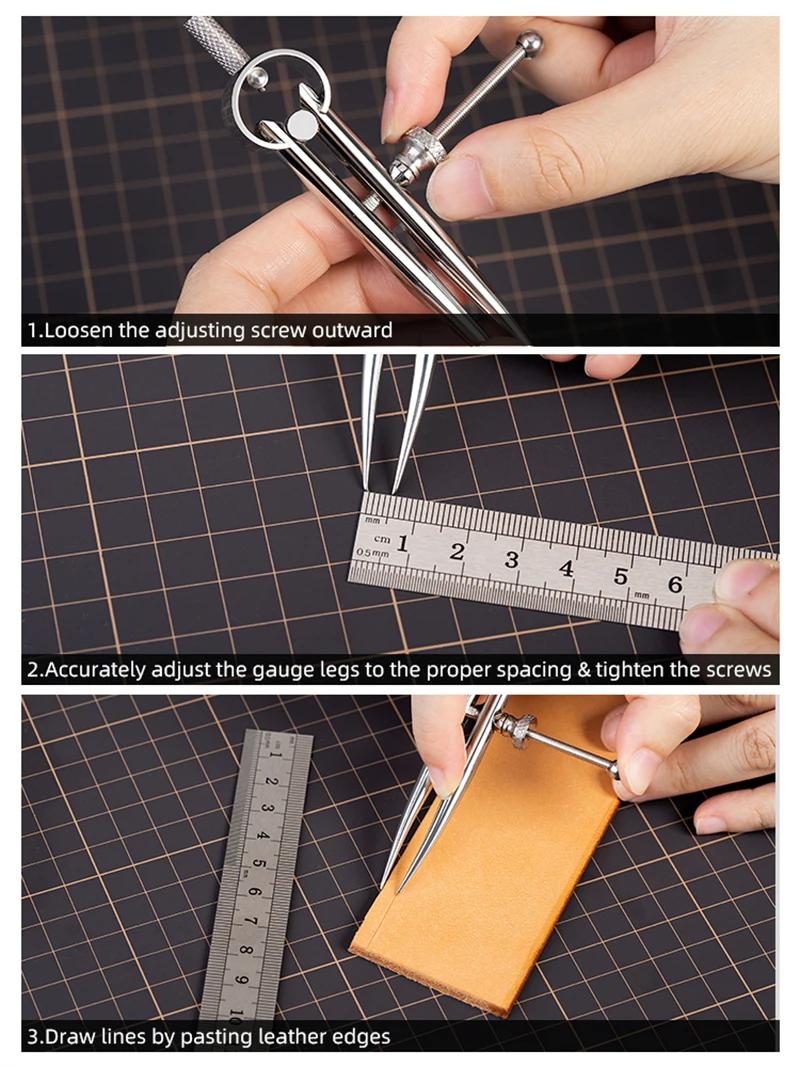 1.Loosen the adjusting screw outward

mm
cm 1 2 3 4 5 6
0.5mm
mm

2.Accurately adjust the gauge legs to the proper spacing & tighten the screws

1 2 3 4 5 6 7 8 9

3.Draw lines by pasting leather edges