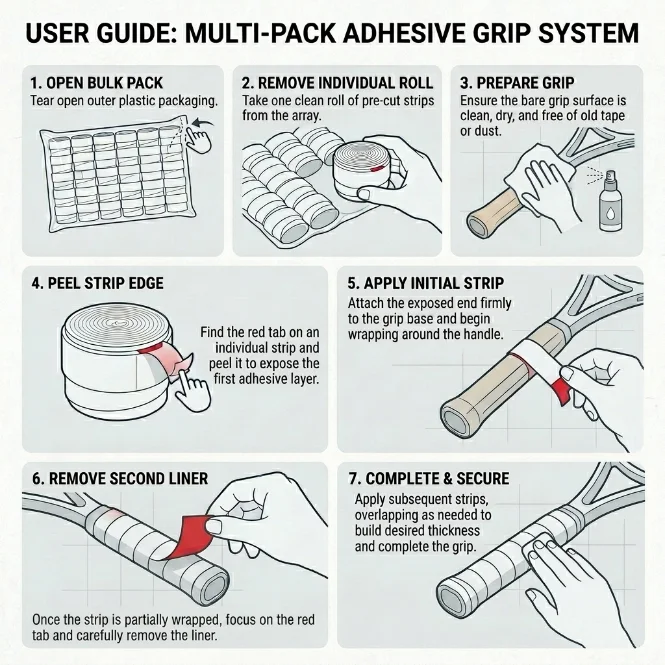 USER GUIDE: MULTI-PACK ADHESIVE GRIP SYSTEM

1. OPEN BULK PACK
Tear open outer plastic packaging.

2. REMOVE INDIVIDUAL ROLL
Take one clean roll of pre-cut strips from the array.

3. PREPARE GRIP
Ensure the bare grip surface is clean, dry, and free of old tape or dust.

4. PEEL STRIP EDGE
Find the red tab on an individual strip and peel it to expose the first adhesive layer.

5. APPLY INITIAL STRIP
Attach the exposed end firmly to the grip base and begin wrapping around the handle.

6. REMOVE SECOND LINER
Once the strip is partially wrapped, focus on the red tab and carefully remove the liner.

7. COMPLETE & SECURE
Apply subsequent strips, overlapping as needed to build desired thickness and complete the grip.