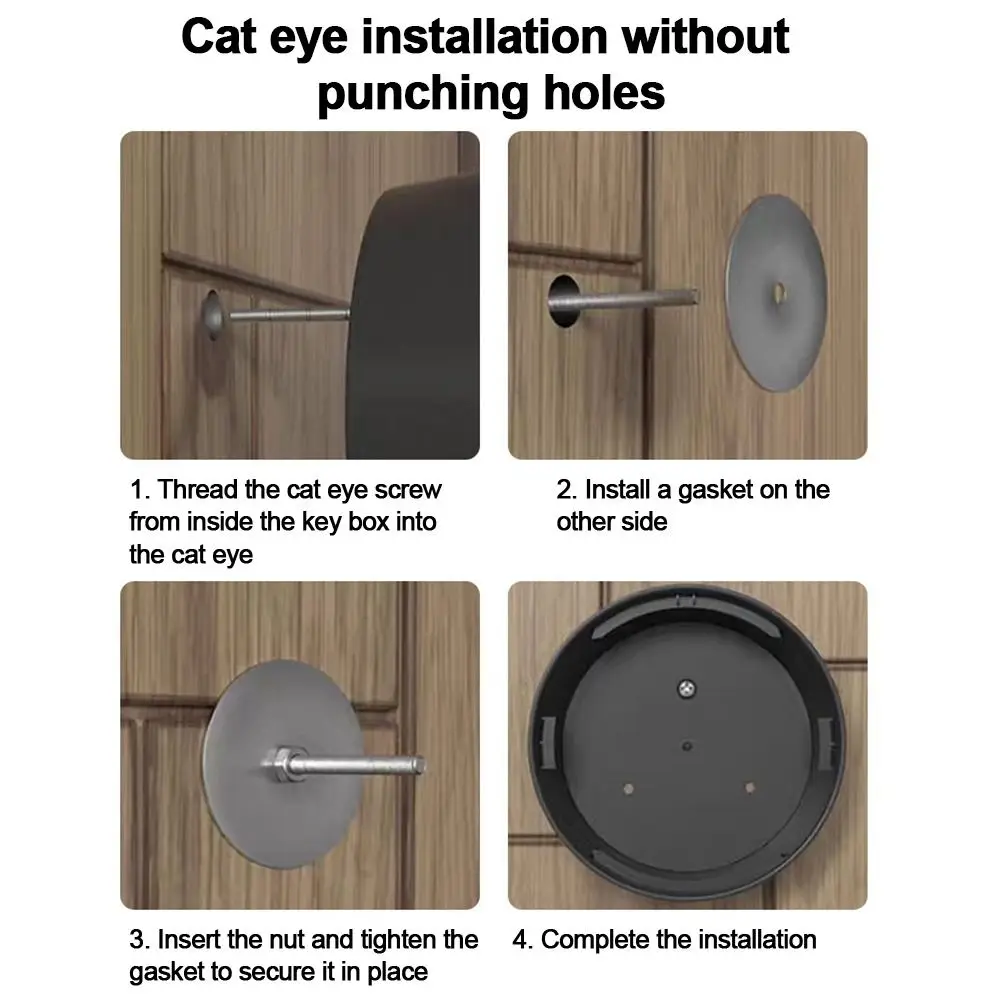 Cat eye installation without punching holes

1. Thread the cat eye screw from inside the key box into the cat eye

2. Install a gasket on the other side

3. Insert the nut and tighten the gasket to secure it in place

4. Complete the installation