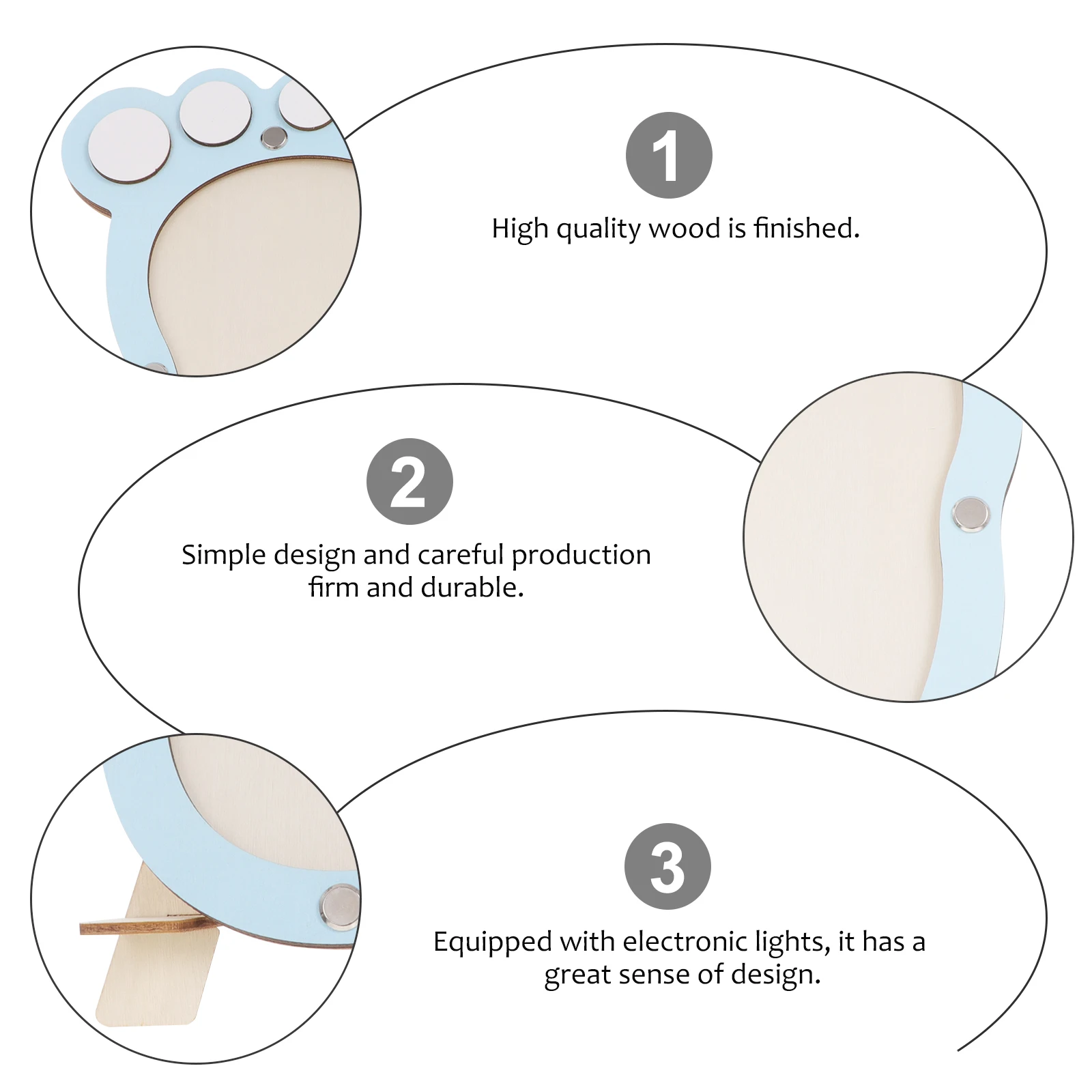 1

High quality wood is finished.

2

Simple design and careful production firm and durable.

3

Equipped with electronic lights, it has a great sense of design.