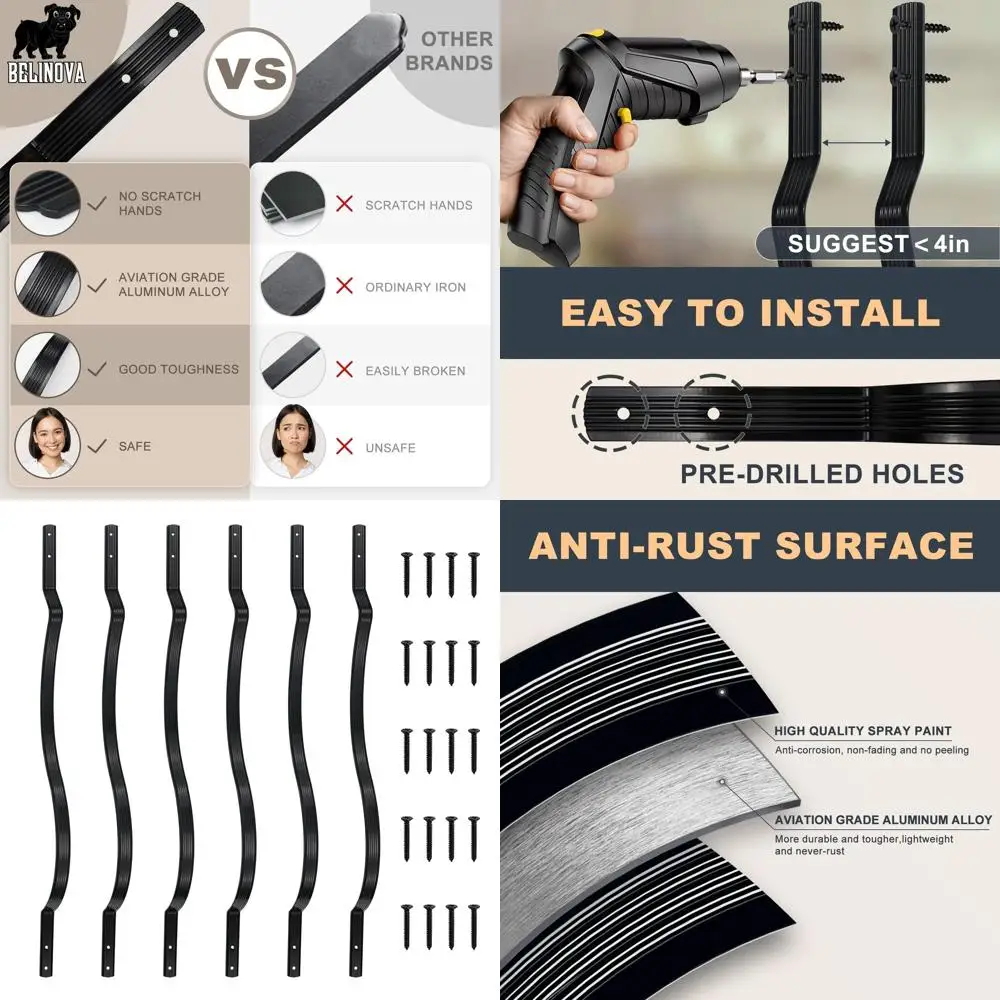 BELINOVA

VS

OTHER BRANDS

NO SCRATCH HANDS

AVIATION GRADE ALUMINUM ALLOY

GOOD TOUGHNESS

SAFE

SCRATCH HANDS

ORDINARY IRON

EASILY BROKEN

UNSAFE

SUGGEST < 4in

EASY TO INSTALL

PRE-DRILLED HOLES

ANTI-RUST SURFACE

HIGH QUALITY SPRAY PAINT

Anti-corrosion, non-fading and no peeling

AVIATION GRADE ALUMINUM ALLOY

More durable and tougher,lightweight and never-rust