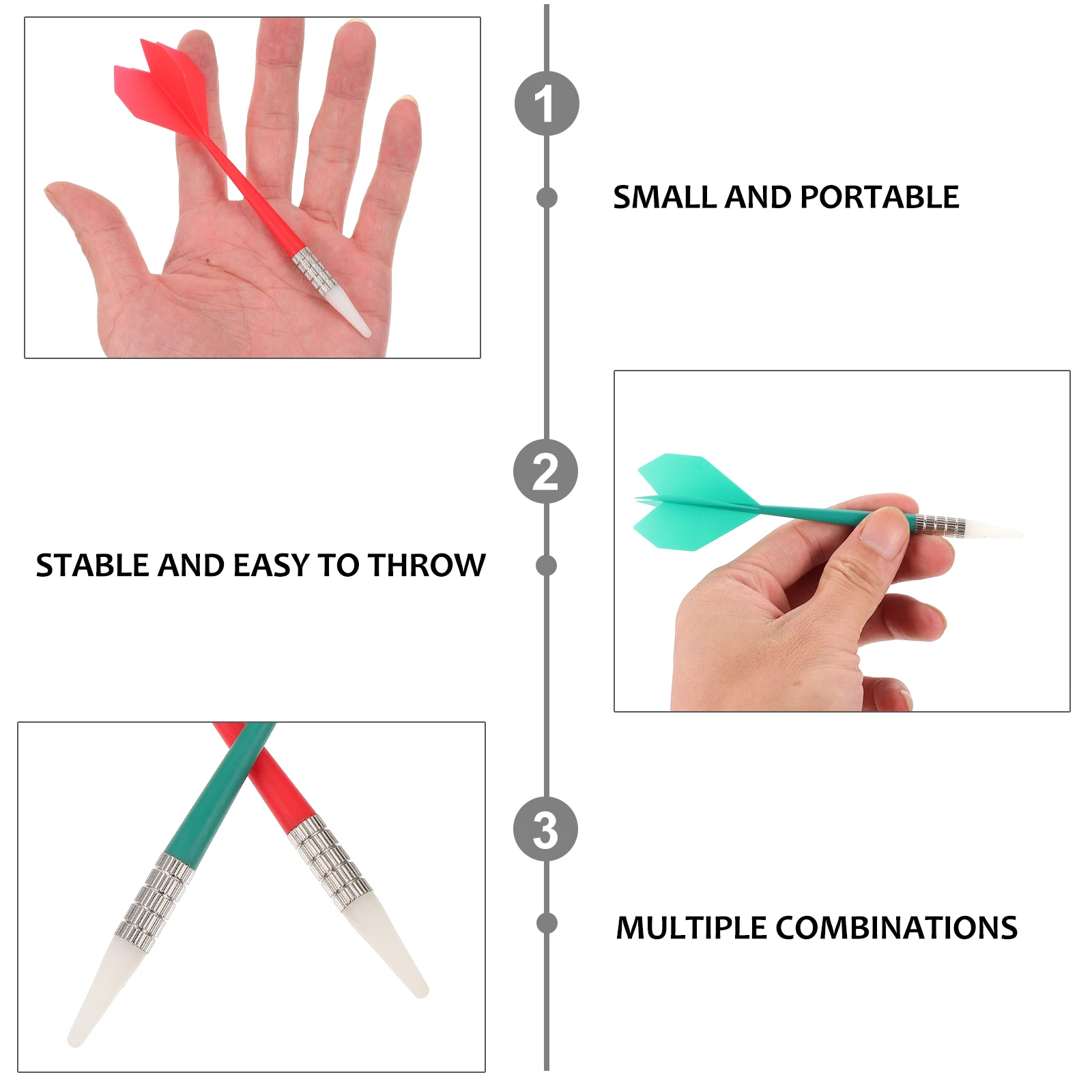 1

SMALL AND PORTABLE

2

STABLE AND EASY TO THROW

3

MULTIPLE COMBINATIONS