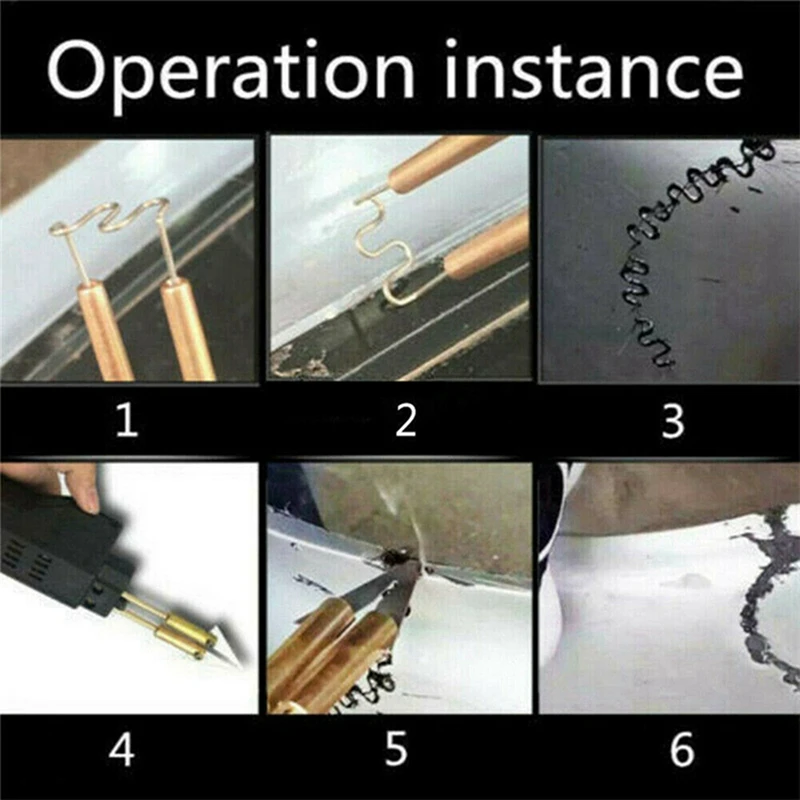 Operation instance

1

2

3

4

5

6