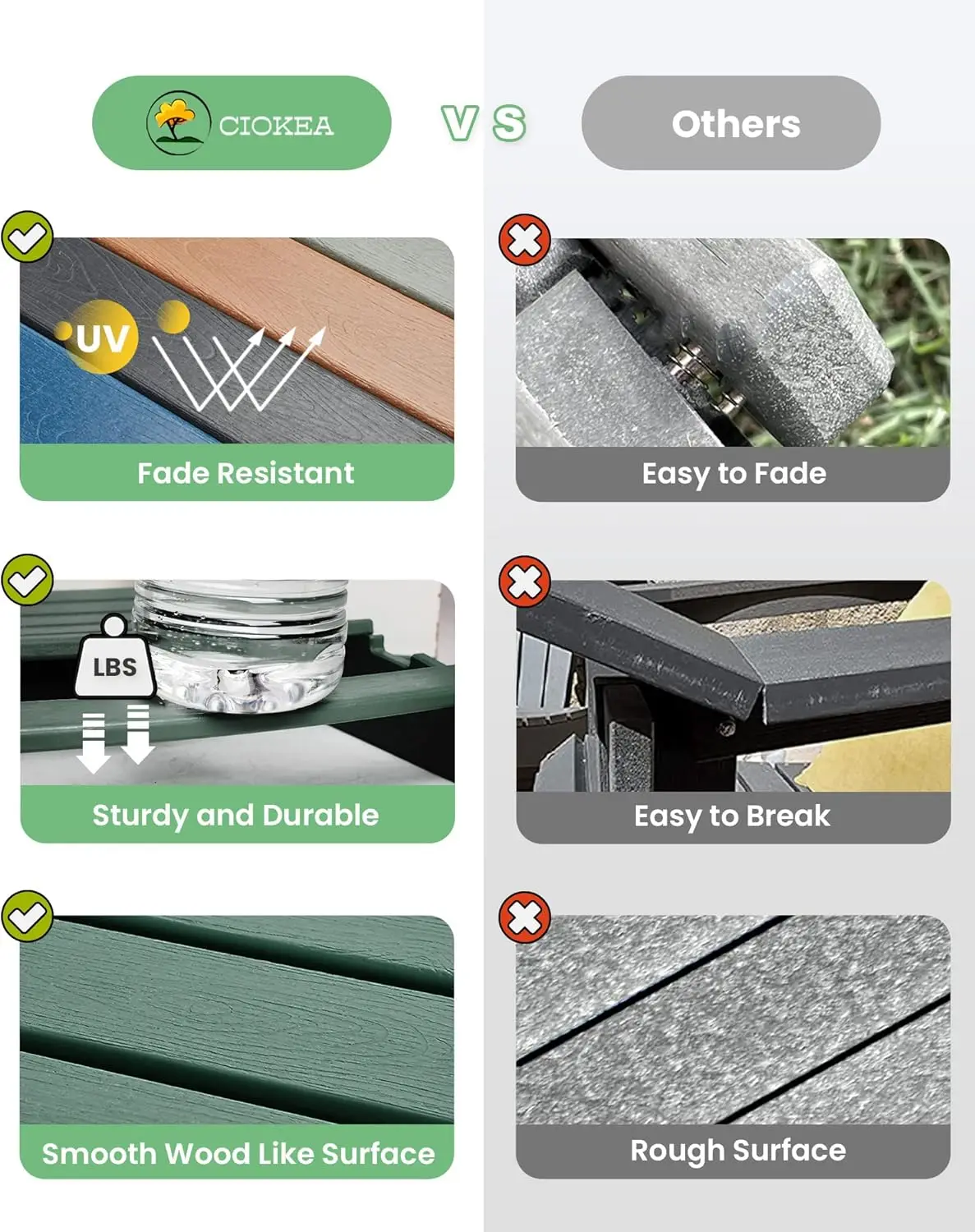 CIOKEA

VS

Others

UV

Fade Resistant

Easy to Fade

LBS

Sturdy and Durable

Easy to Break

Smooth Wood Like Surface

Rough Surface