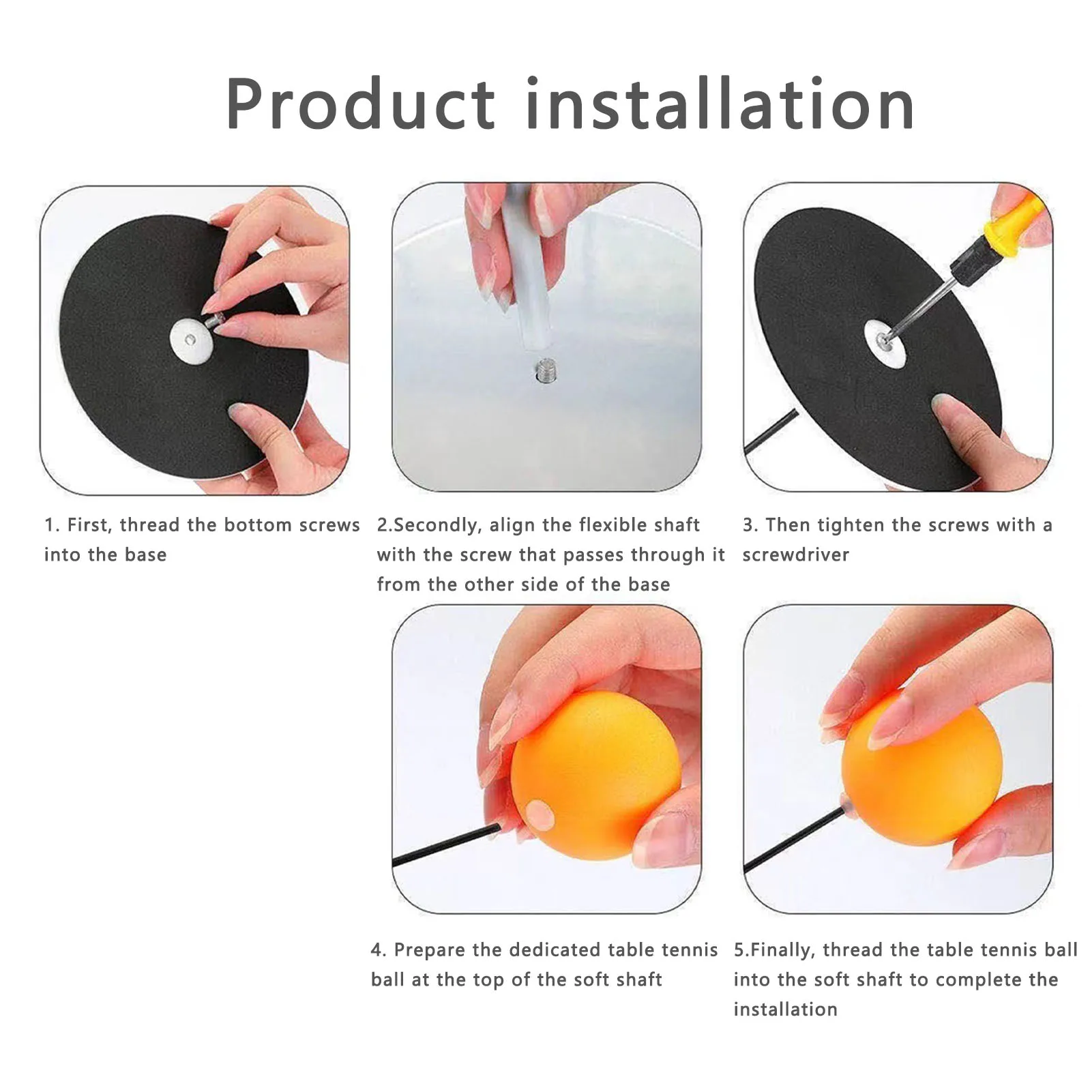 Product installation

1. First, thread the bottom screws into the base

2.Secondly, align the flexible shaft with the screw that passes through it from the other side of the base

3. Then tighten the screws with a screwdriver

4. Prepare the dedicated table tennis ball at the top of the soft shaft

5.Finally, thread the table tennis ball into the soft shaft to complete the installation