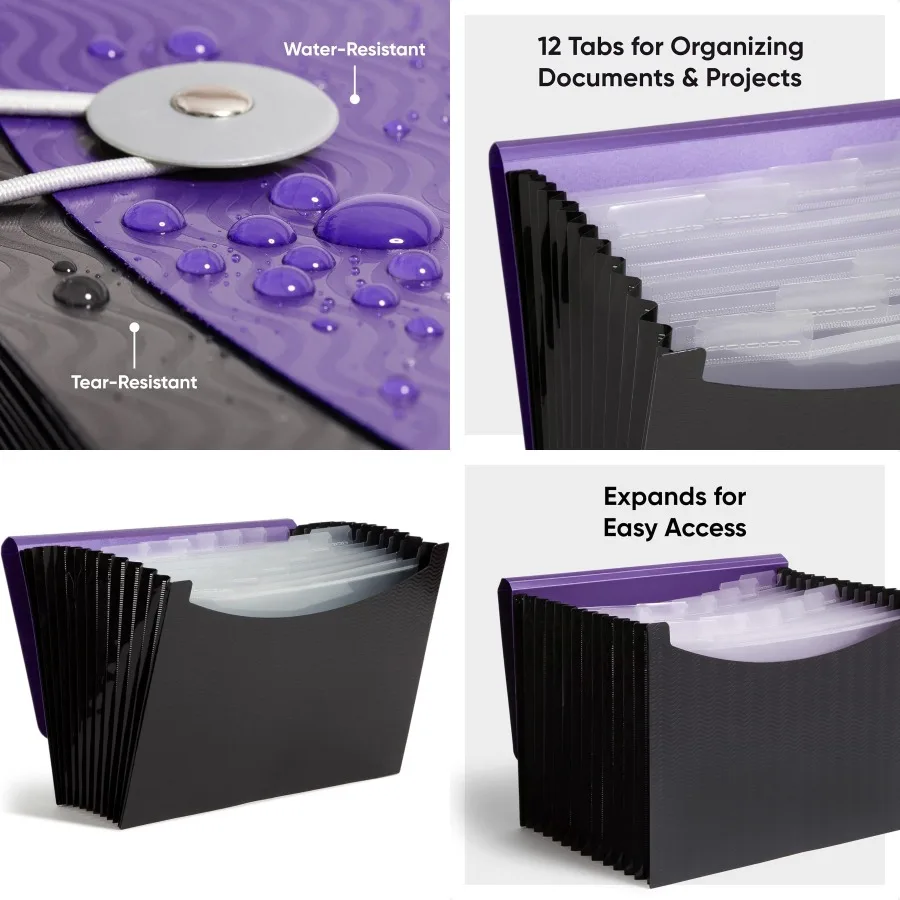 Water-Resistant

Tear-Resistant

12 Tabs for Organizing Documents & Projects

Expands for Easy Access