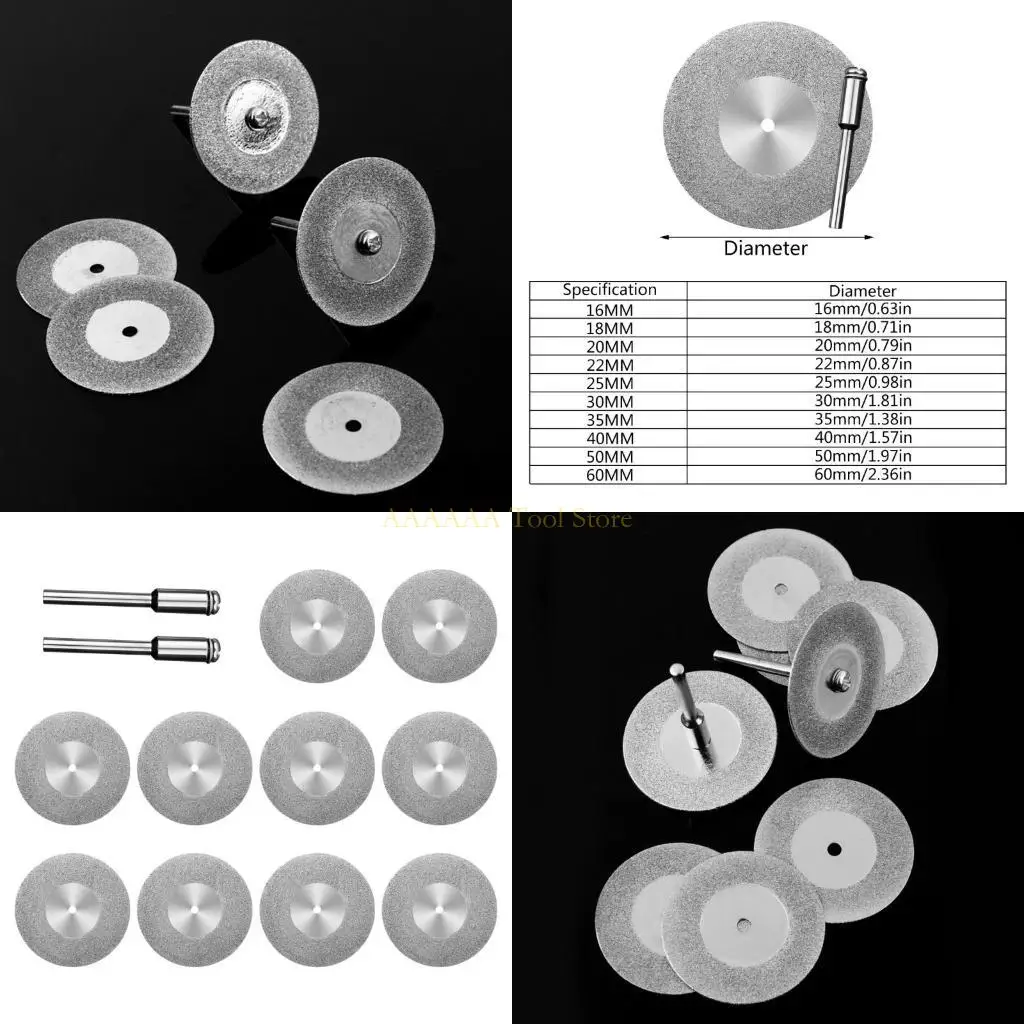 Diameter

| Specification | Diameter |
|---|---|
| 16MM | 16mm/0.63in |
| 18MM | 18mm/0.71in |
| 20MM | 20mm/0.79in |
| 22MM | 22mm/0.87in |
| 25MM | 25mm/0.98in |
| 30MM | 30mm/1.81in |
| 35MM | 35mm/1.38in |
| 40MM | 40mm/1.57in |
| 50MM | 50mm/1.97in |
| 60MM | 60mm/2.36in |

AAAAAA Tool Store