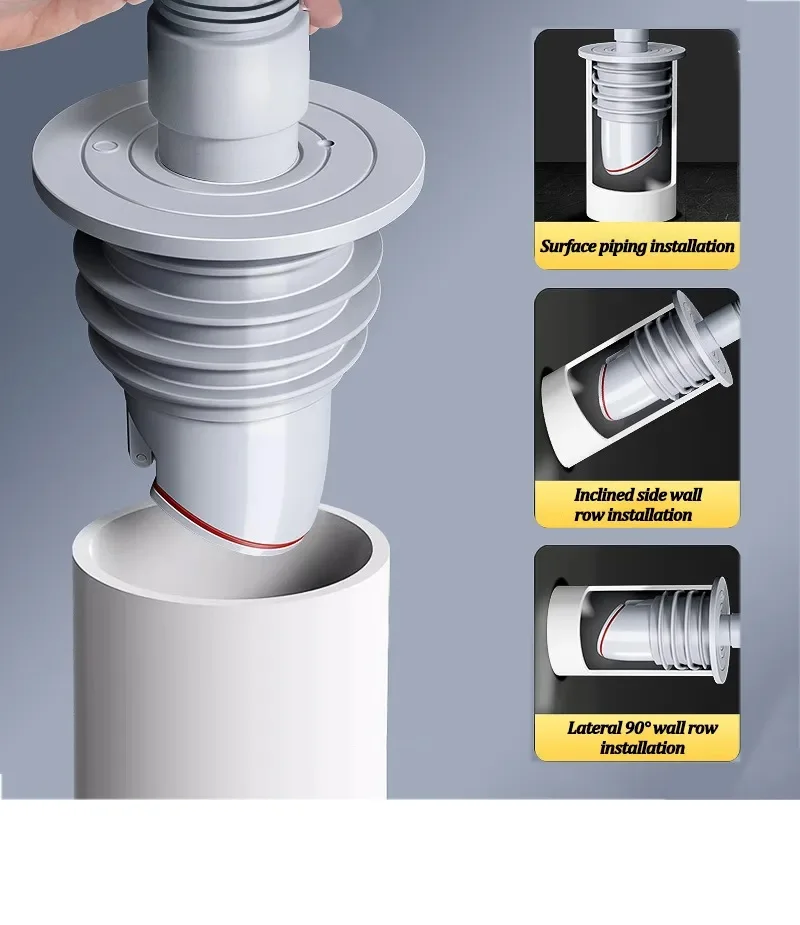 Surface piping installation

Inclined side wall row installation

Lateral 90° wall row installation