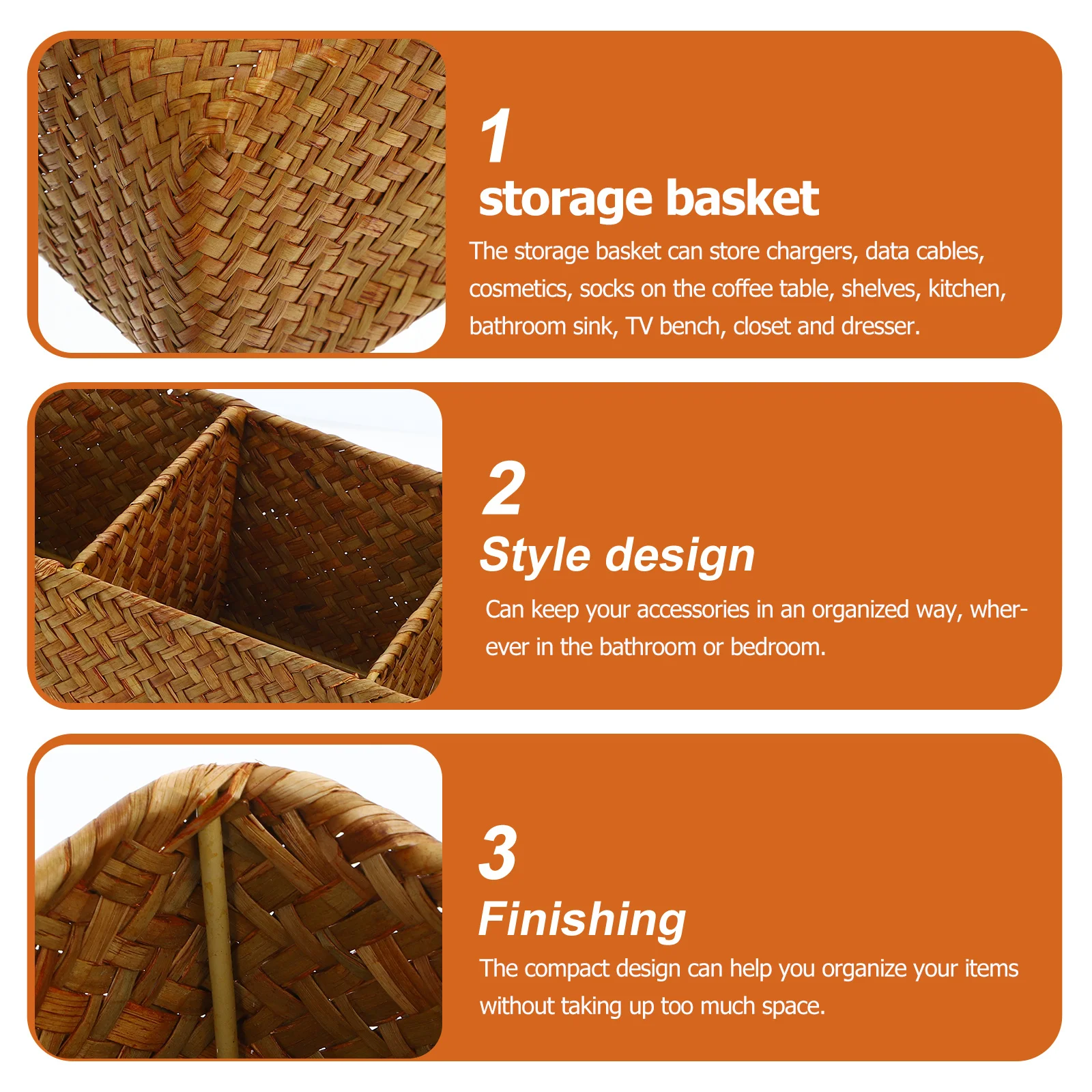 1
storage basket
The storage basket can store chargers, data cables, cosmetics, socks on the coffee table, shelves, kitchen, bathroom sink, TV bench, closet and dresser.

2
Style design
Can keep your accessories in an organized way, wherever in the bathroom or bedroom.

3
Finishing
The compact design can help you organize your items without taking up too much space.