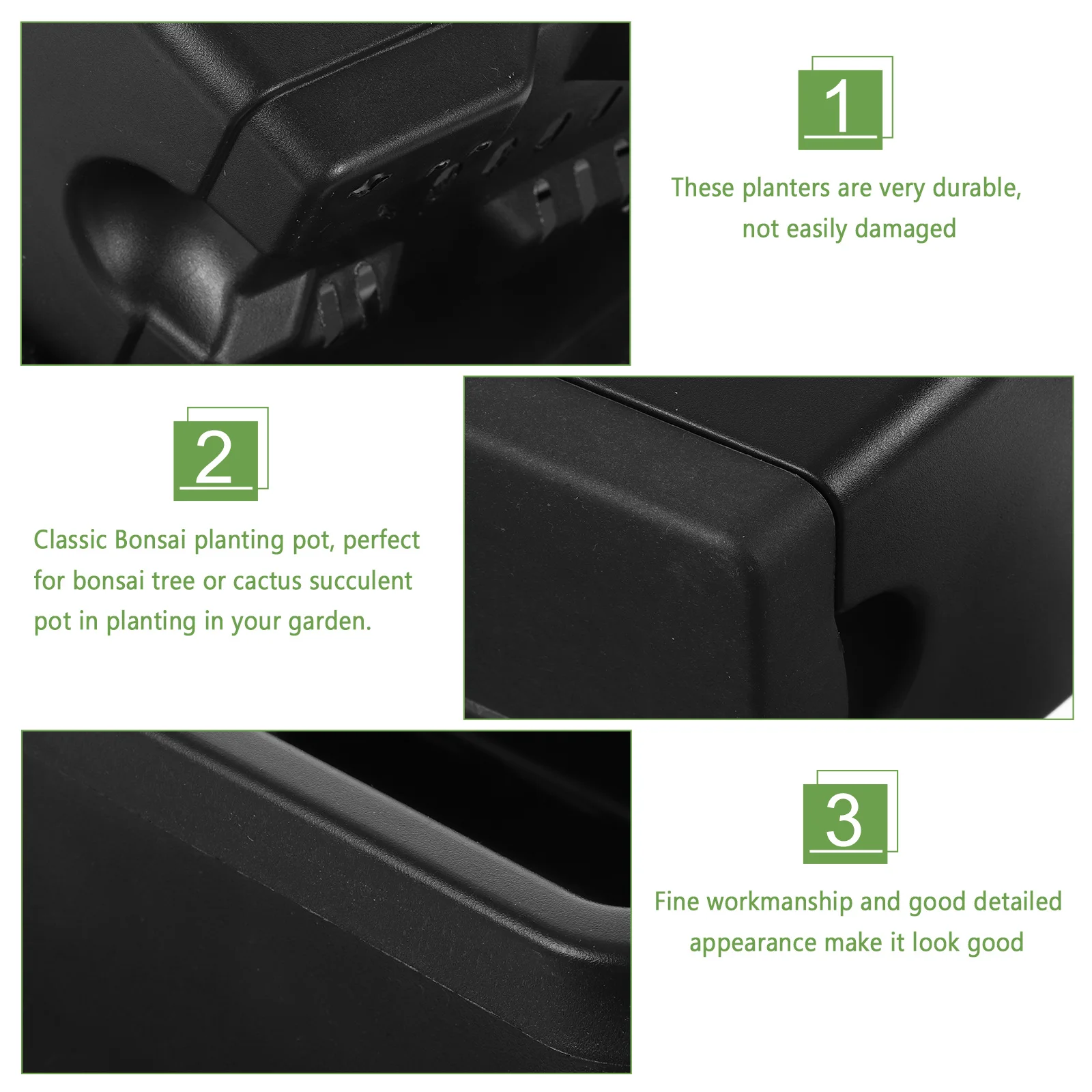 1

These planters are very durable, not easily damaged

2

Classic Bonsai planting pot, perfect for bonsai tree or cactus succulent pot in planting in your garden.

3

Fine workmanship and good detailed appearance make it look good