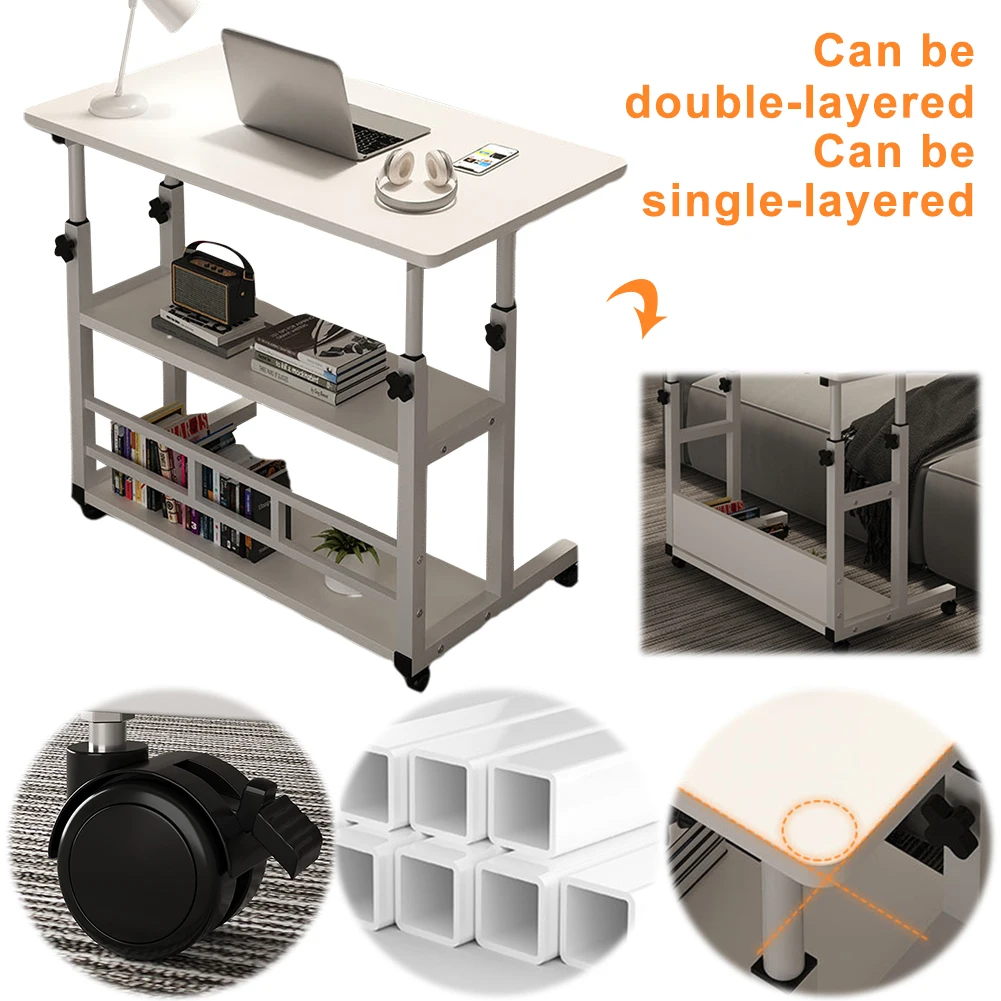 Can be
double-layered
Can be
single-layered