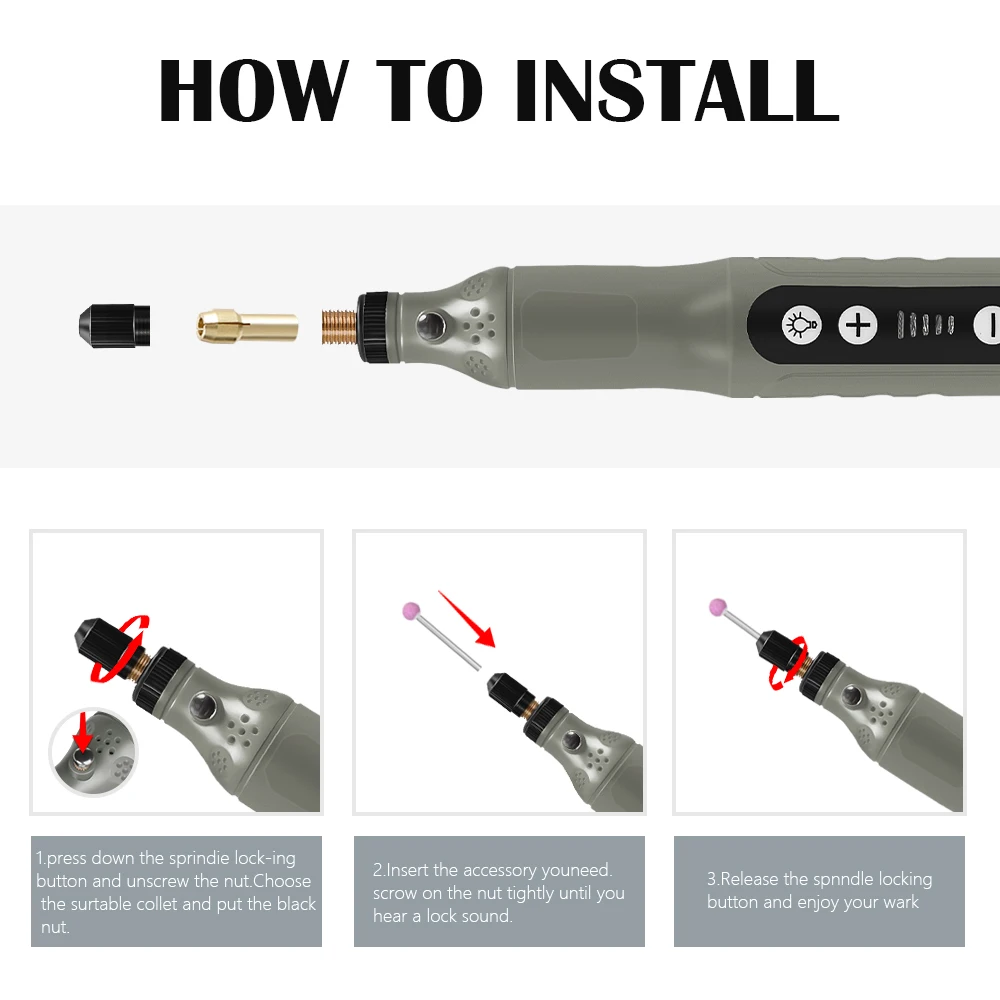 HOW TO INSTALL

1.press down the sprindie lock-ing button and unscrew the nut.Choose the surtable collet and put the black nut.

2.Insert the accessory youneed. scrow on the nut tightly until you hear a lock sound.

3.Release the spnndle locking button and enjoy your wark