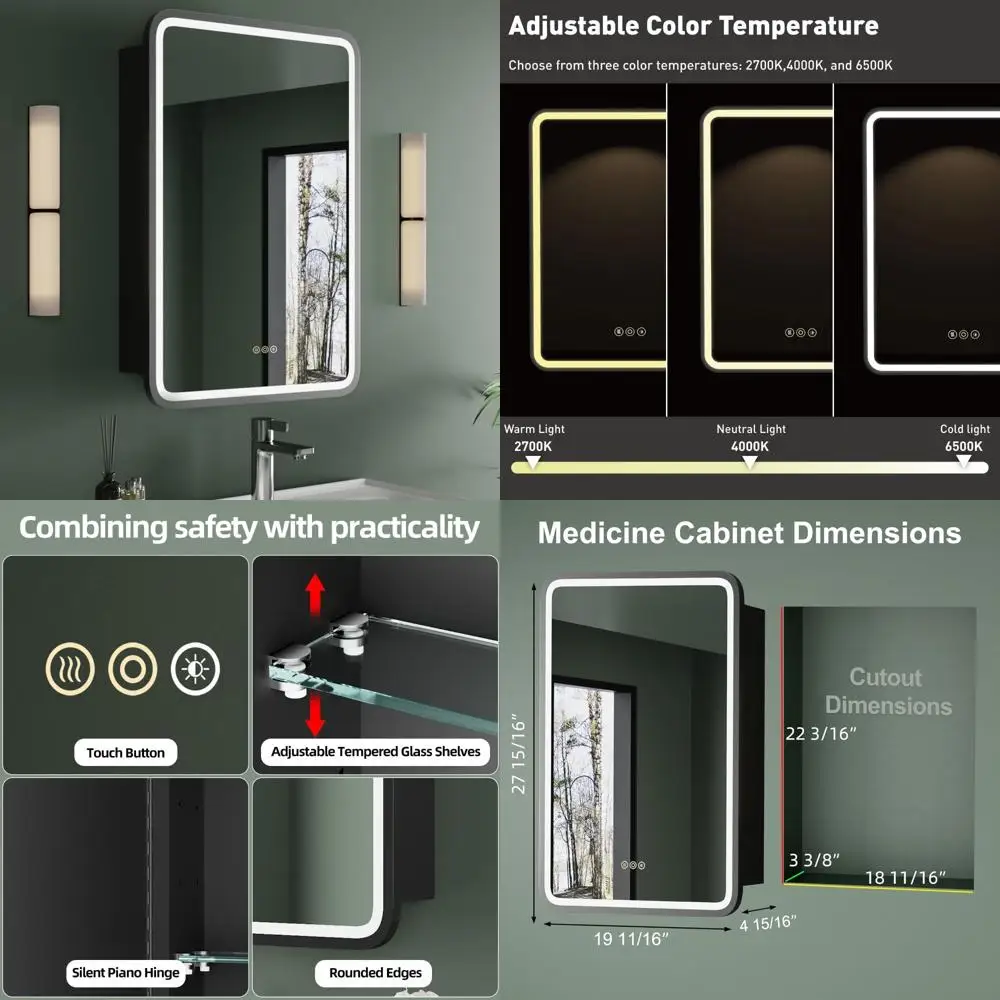 Adjustable Color Temperature

Choose from three color temperatures: 2700K,4000K, and 6500K

Warm Light
2700K

Neutral Light
4000K

Cold light
6500K

Combining safety with practicality

Touch Button

Adjustable Tempered Glass Shelves

Silent Piano Hinge

Rounded Edges

Medicine Cabinet Dimensions

27 15/16"

19 11/16"

4 15/16"

Cutout Dimensions

22 3/16"

3 3/8"

18 11/16"