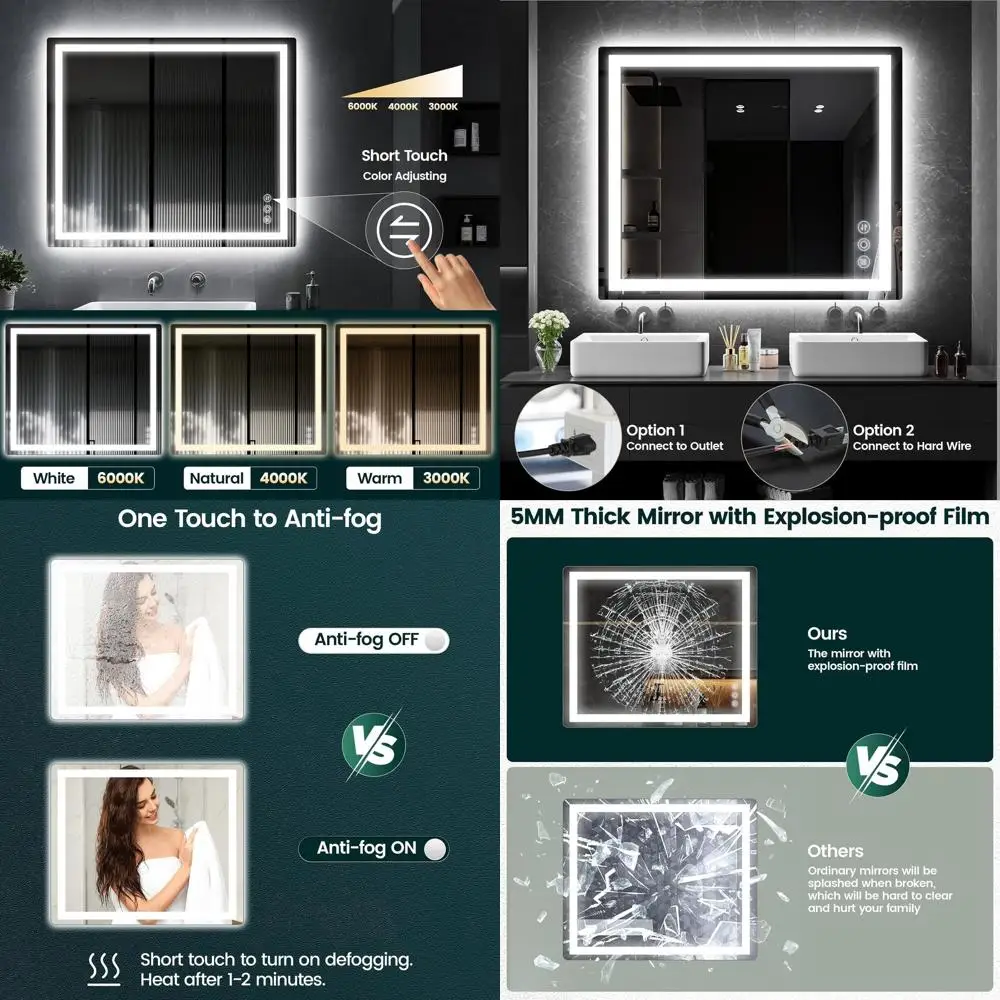 6000K 4000K 3000K

Short Touch
Color Adjusting

White 6000K
Natural 4000K
Warm 3000K

Option 1
Connect to Outlet

Option 2
Connect to Hard Wire

One Touch to Anti-fog

Anti-fog OFF

VS

Anti-fog ON

Short touch to turn on defogging. Heat after 1-2 minutes.

5MM Thick Mirror with Explosion-proof Film

Ours
The mirror with explosion-proof film

VS

Others
Ordinary mirrors will be splashed when broken, which will be hard to clear and hurt your family