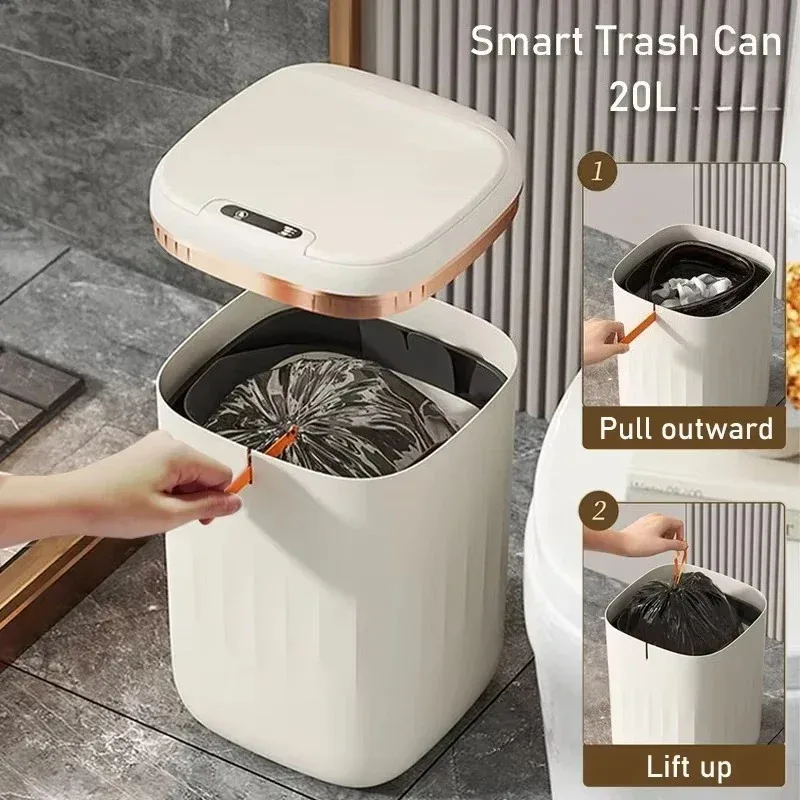 Smart Trash Can
20L

1
Pull outward

2
Lift up