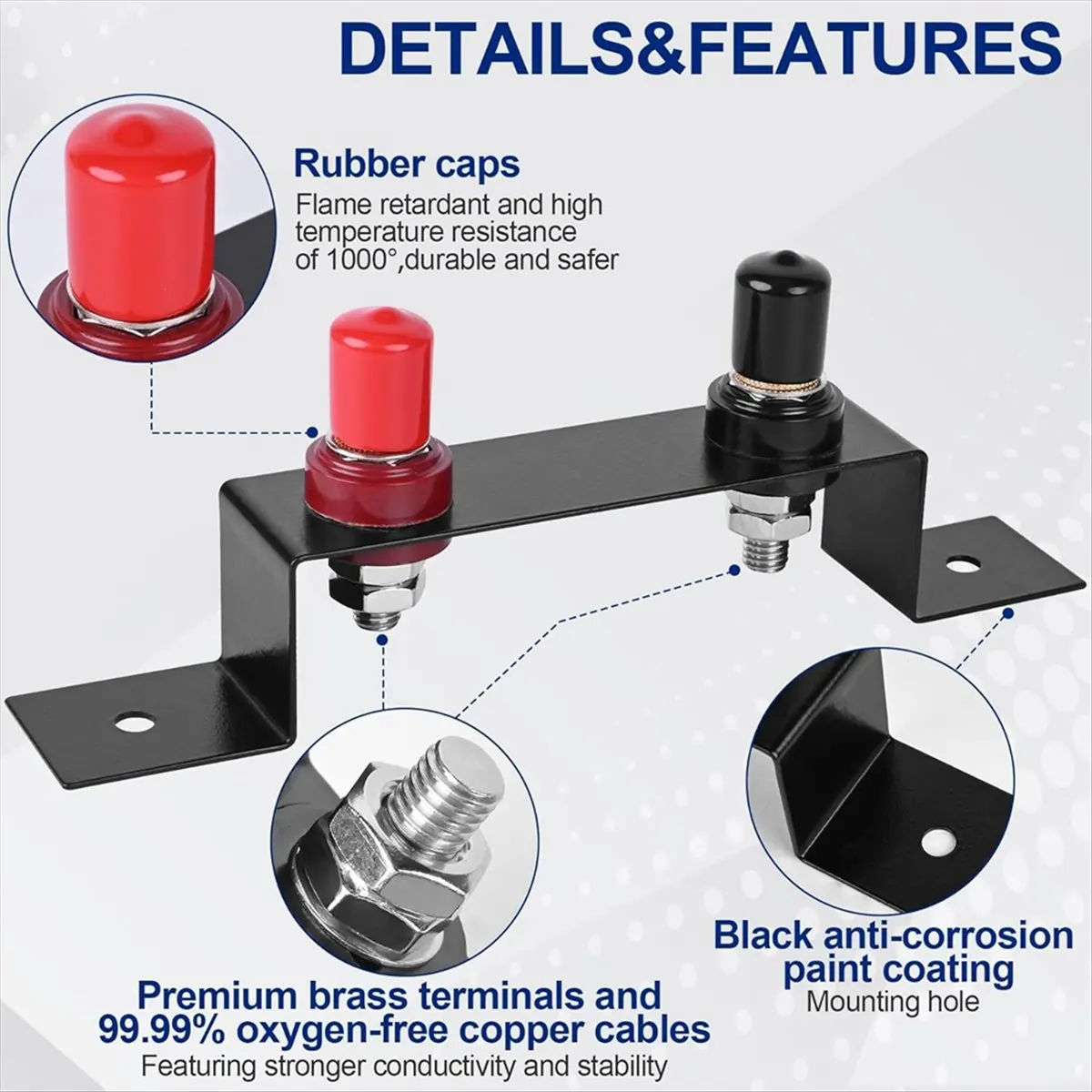 DETAILS&FEATURES

Rubber caps
Flame retardant and high temperature resistance of 1000°,durable and safer

Premium brass terminals and 99.99% oxygen-free copper cables
Featuring stronger conductivity and stability

Black anti-corrosion paint coating
Mounting hole