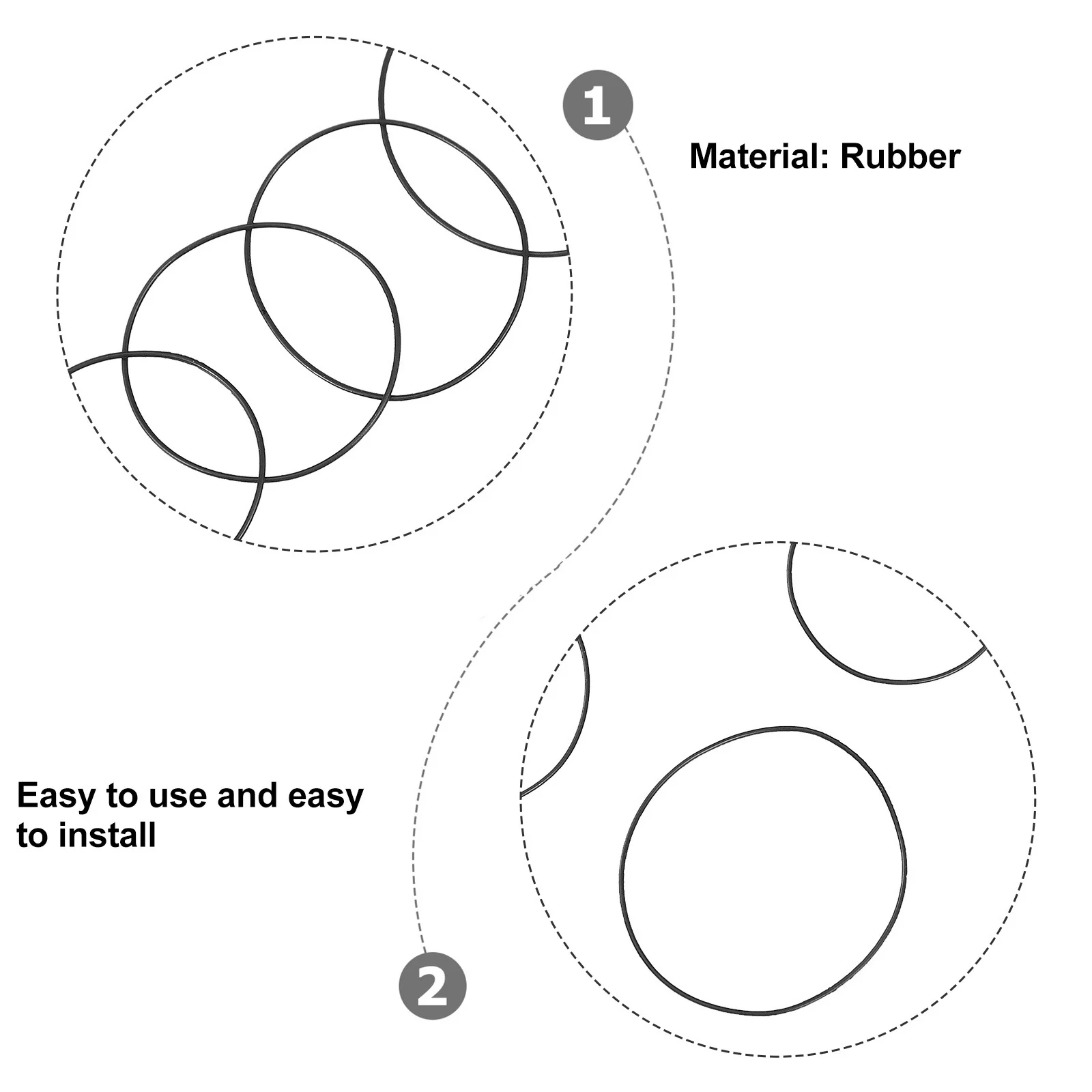 1

Material: Rubber

Easy to use and easy to install

2