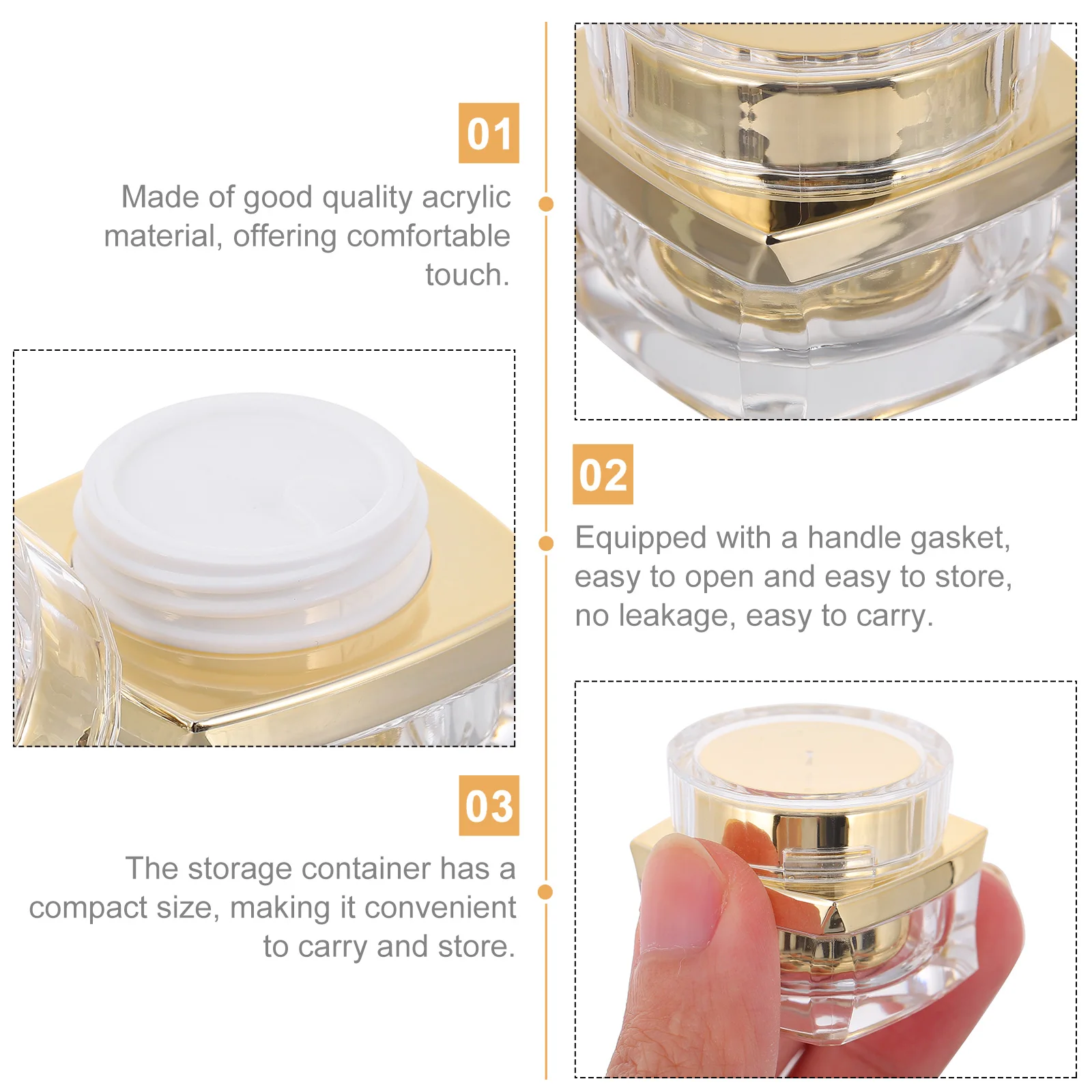 01

Made of good quality acrylic material, offering comfortable touch.

02

Equipped with a handle gasket, easy to open and easy to store, no leakage, easy to carry.

03

The storage container has a compact size, making it convenient to carry and store.