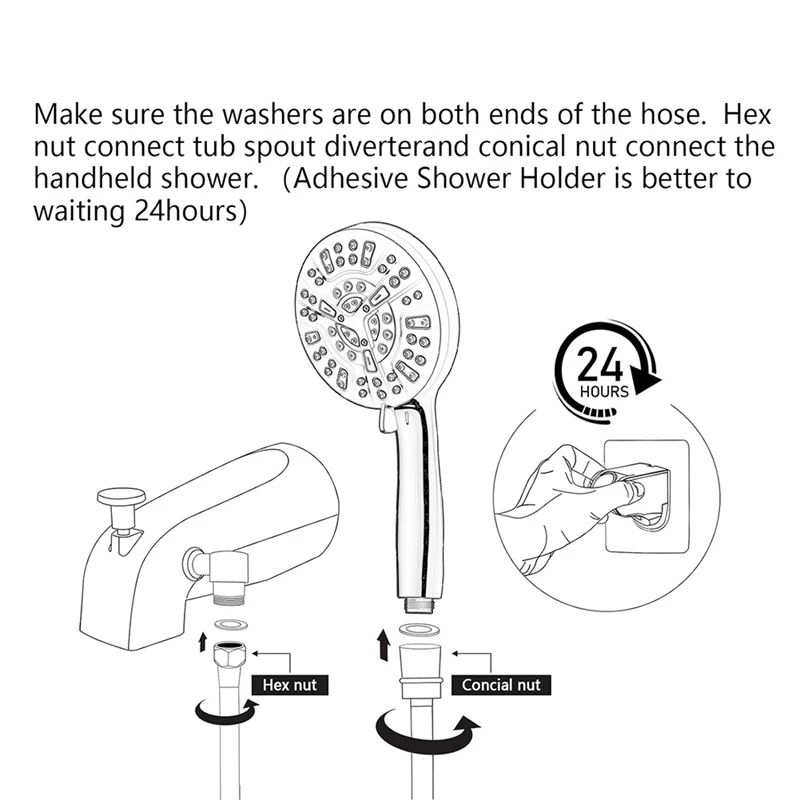 Make sure the washers are on both ends of the hose. Hex nut connect tub spout diverterand conical nut connect the handheld shower. (Adhesive Shower Holder is better to waiting 24hours)

24
HOURS

Hex nut

Concial nut