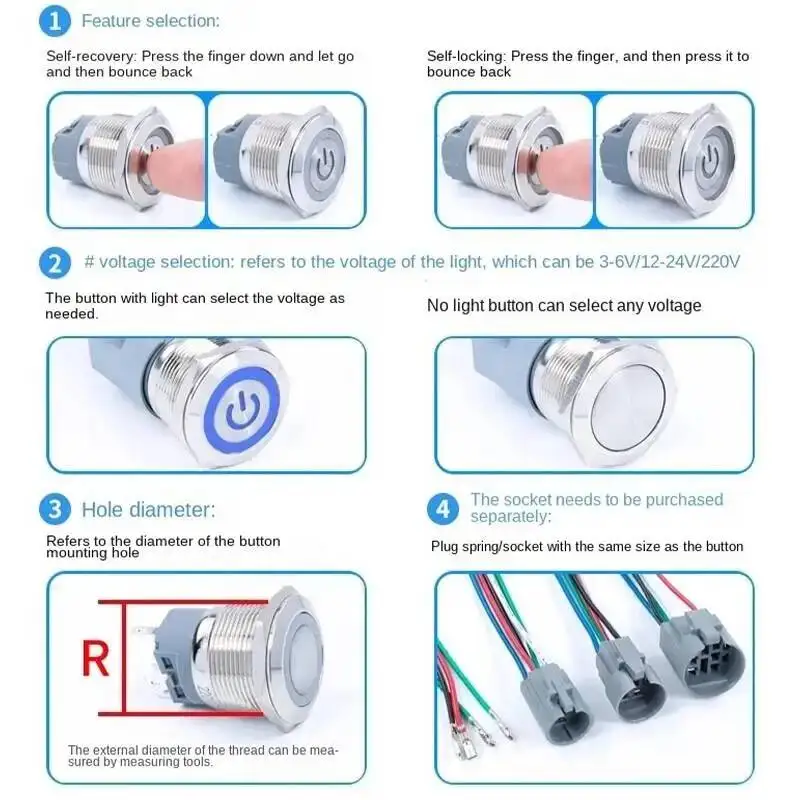 1 Feature selection:

Self-recovery: Press the finger down and let go and then bounce back

Self-locking: Press the finger, and then press it to bounce back

2 # voltage selection: refers to the voltage of the light, which can be 3-6V/12-24V/220V

The button with light can select the voltage as needed.

No light button can select any voltage

3 Hole diameter:

Refers to the diameter of the button mounting hole

R

The external diameter of the thread can be measured by measuring tools.

4 The socket needs to be purchased separately:

Plug spring/socket with the same size as the button