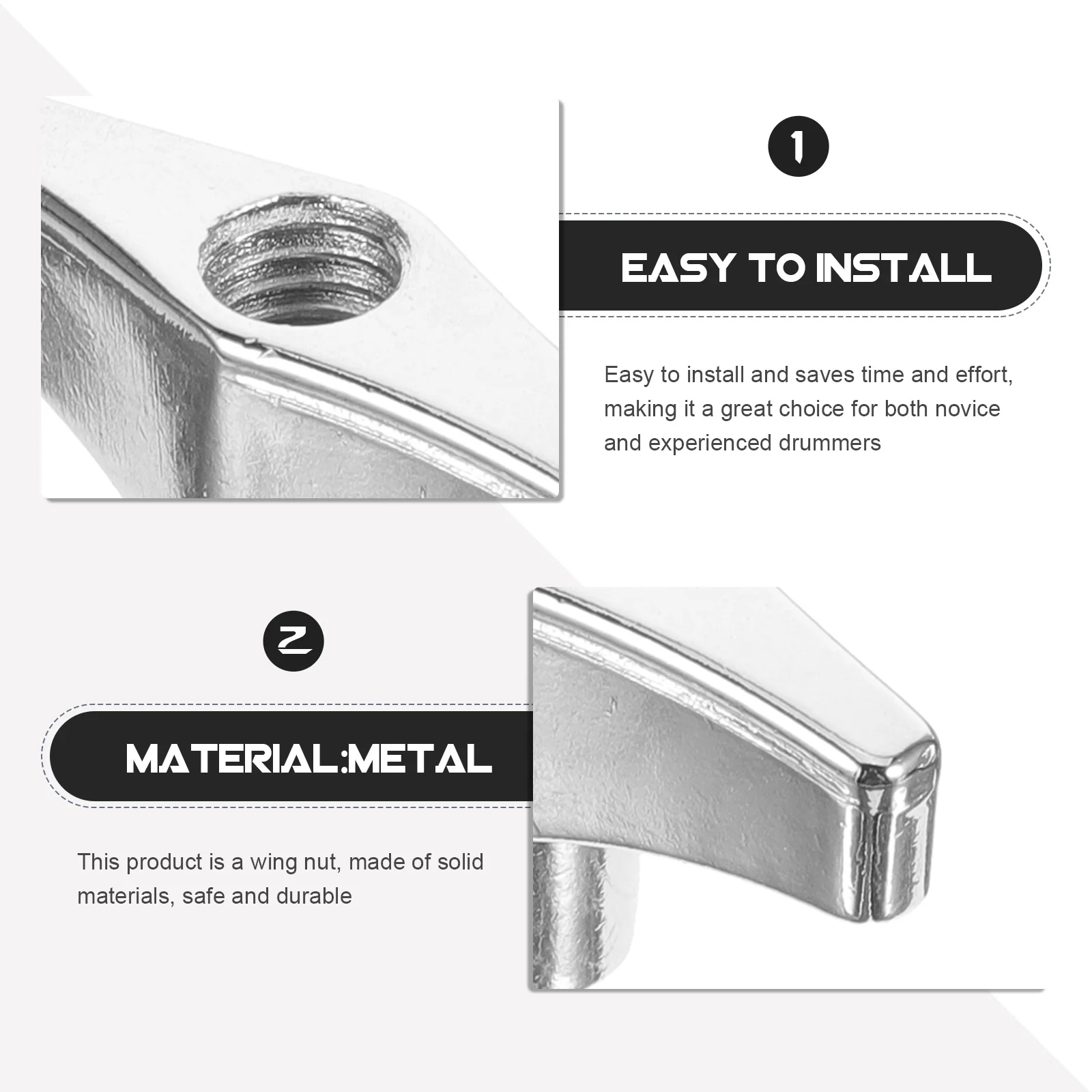 1

EASY TO INSTALL

Easy to install and saves time and effort, making it a great choice for both novice and experienced drummers

2

MATERIAL:METAL

This product is a wing nut, made of solid materials, safe and durable