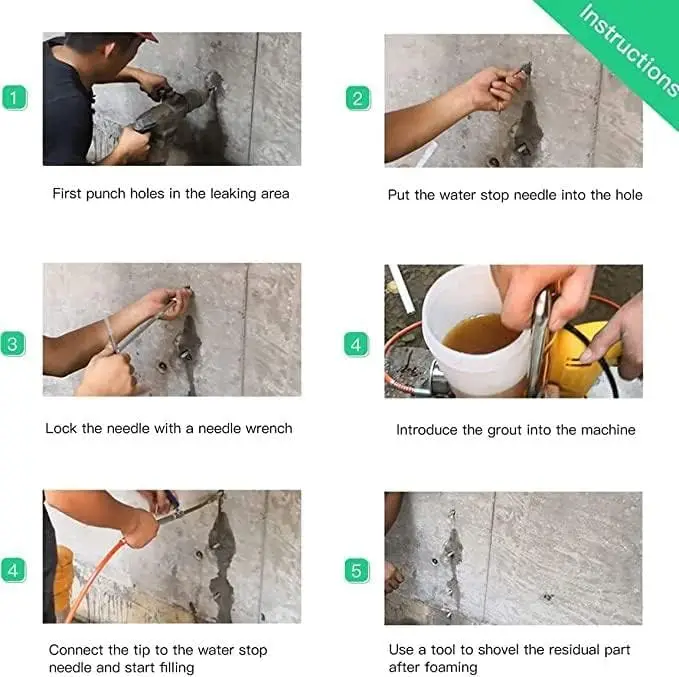 Instructions

1

First punch holes in the leaking area

2

Put the water stop needle into the hole

3

Lock the needle with a needle wrench

4

Introduce the grout into the machine

4

Connect the tip to the water stop needle and start filling

5

Use a tool to shovel the residual part after foaming