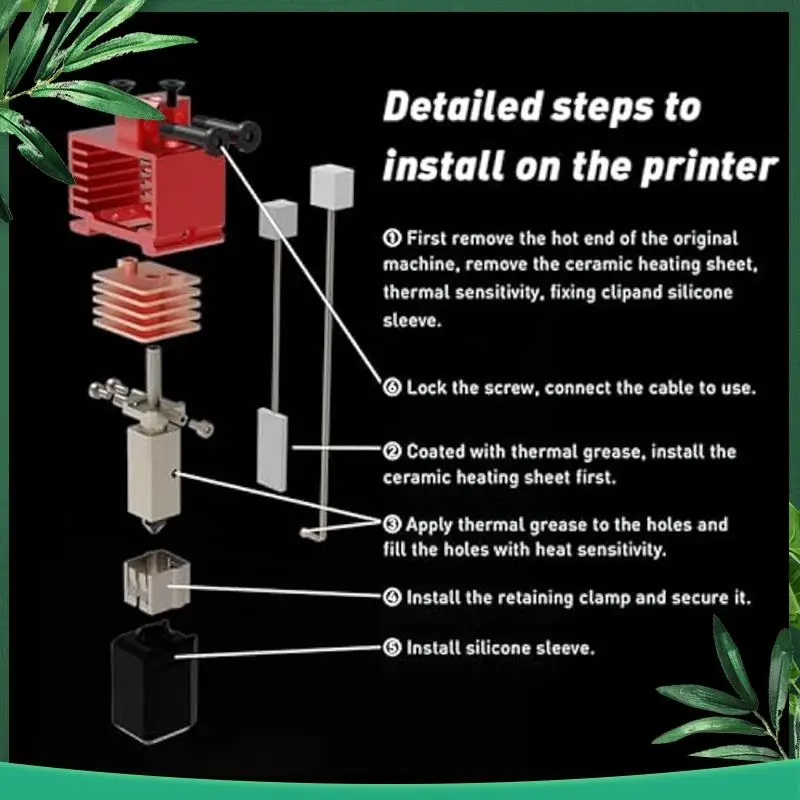 Detailed steps to install on the printer

① First remove the hot end of the original machine, remove the ceramic heating sheet, thermal sensitivity, fixing clipand silicone sleeve.

⑥ Lock the screw, connect the cable to use.

② Coated with thermal grease, install the ceramic heating sheet first.

③ Apply thermal grease to the holes and fill the holes with heat sensitivity.

④ Install the retaining clamp and secure it.

⑤ Install silicone sleeve.