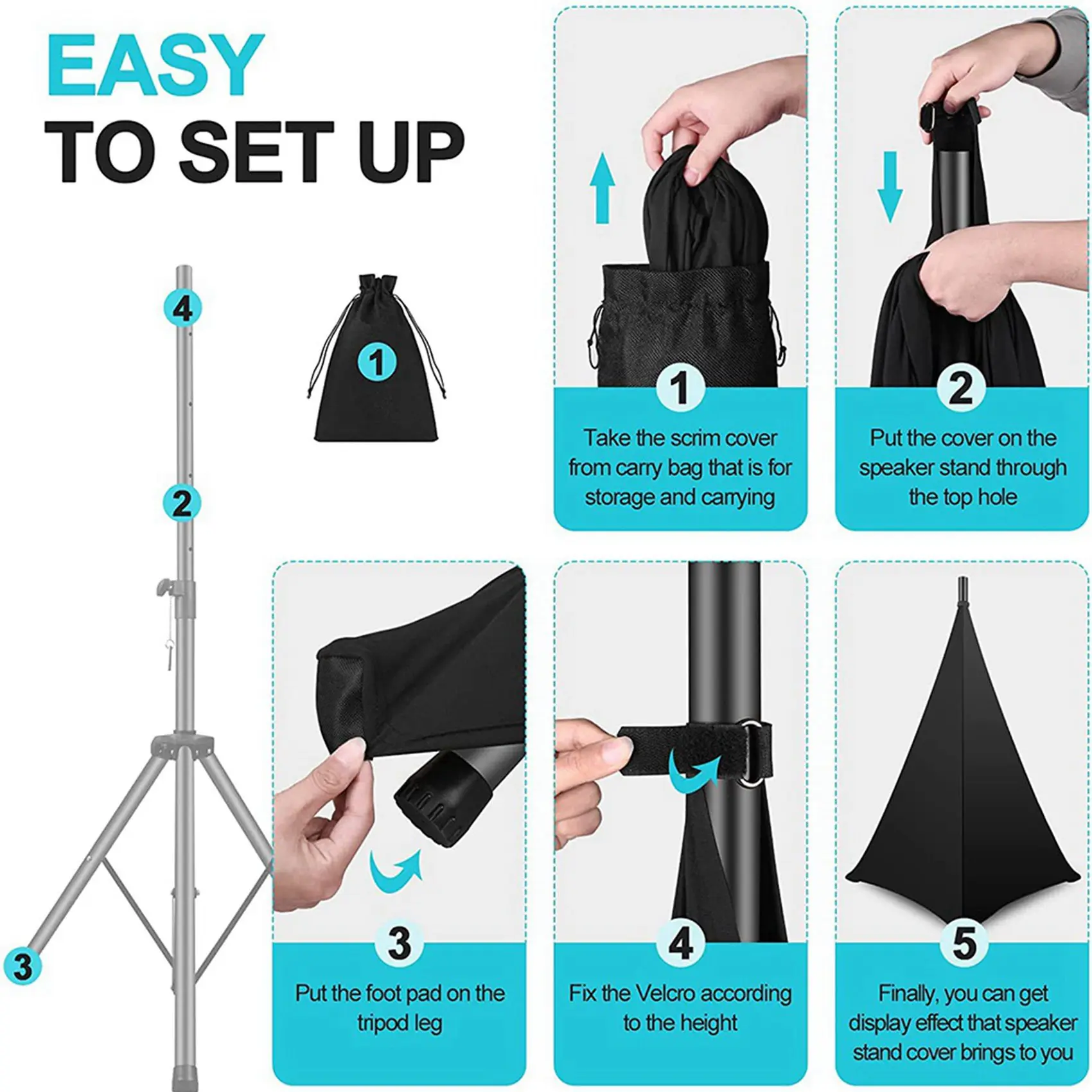 EASY
TO SET UP

4

1

2

3

1
Take the scrim cover from carry bag that is for storage and carrying

2
Put the cover on the speaker stand through the top hole

3
Put the foot pad on the tripod leg

4
Fix the Velcro according to the height

5
Finally, you can get display effect that speaker stand cover brings to you