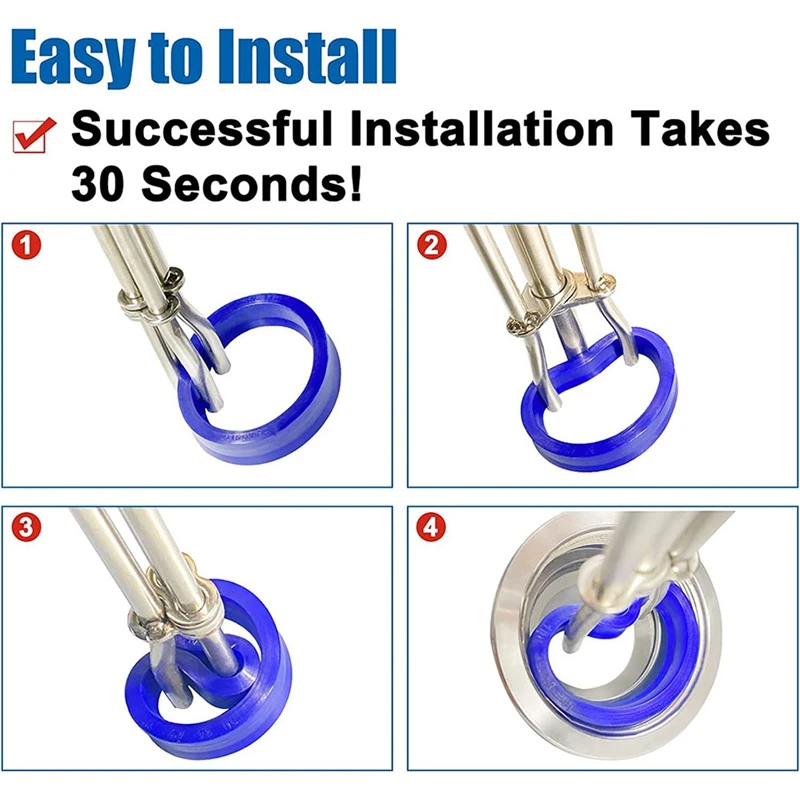 Easy to Install

Successful Installation Takes 30 Seconds!

1

2

3

4