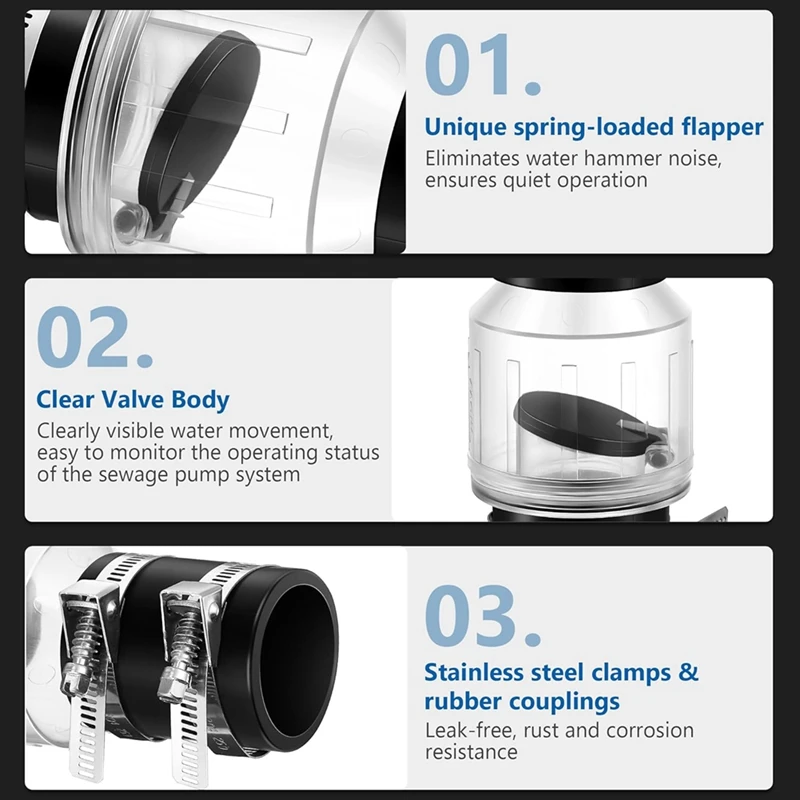 01.

Unique spring-loaded flapper

Eliminates water hammer noise, ensures quiet operation

02.

Clear Valve Body

Clearly visible water movement, easy to monitor the operating status of the sewage pump system

03.

Stainless steel clamps & rubber couplings

Leak-free, rust and corrosion resistance