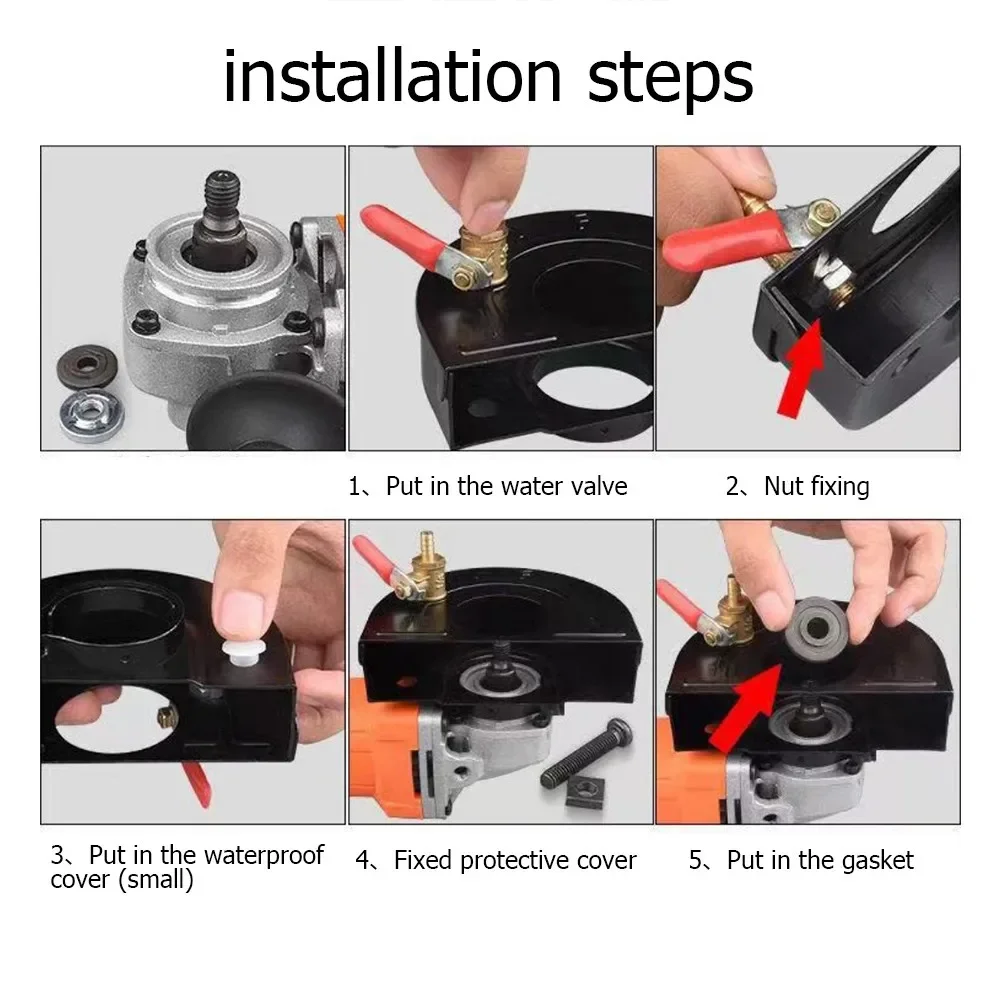 installation steps

1、Put in the water valve

2、Nut fixing

3、Put in the waterproof cover (small)

4、Fixed protective cover

5、Put in the gasket